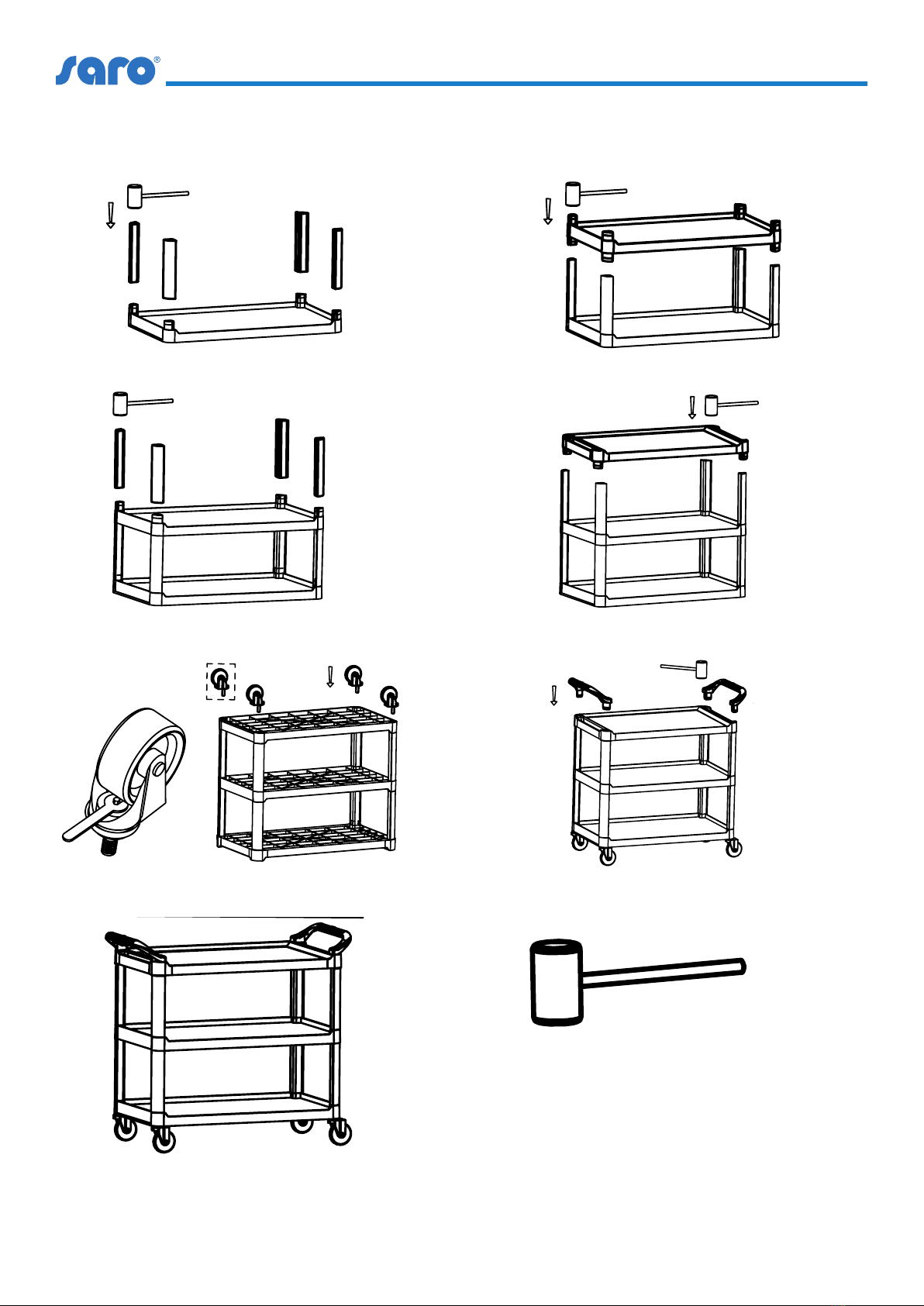 saro®