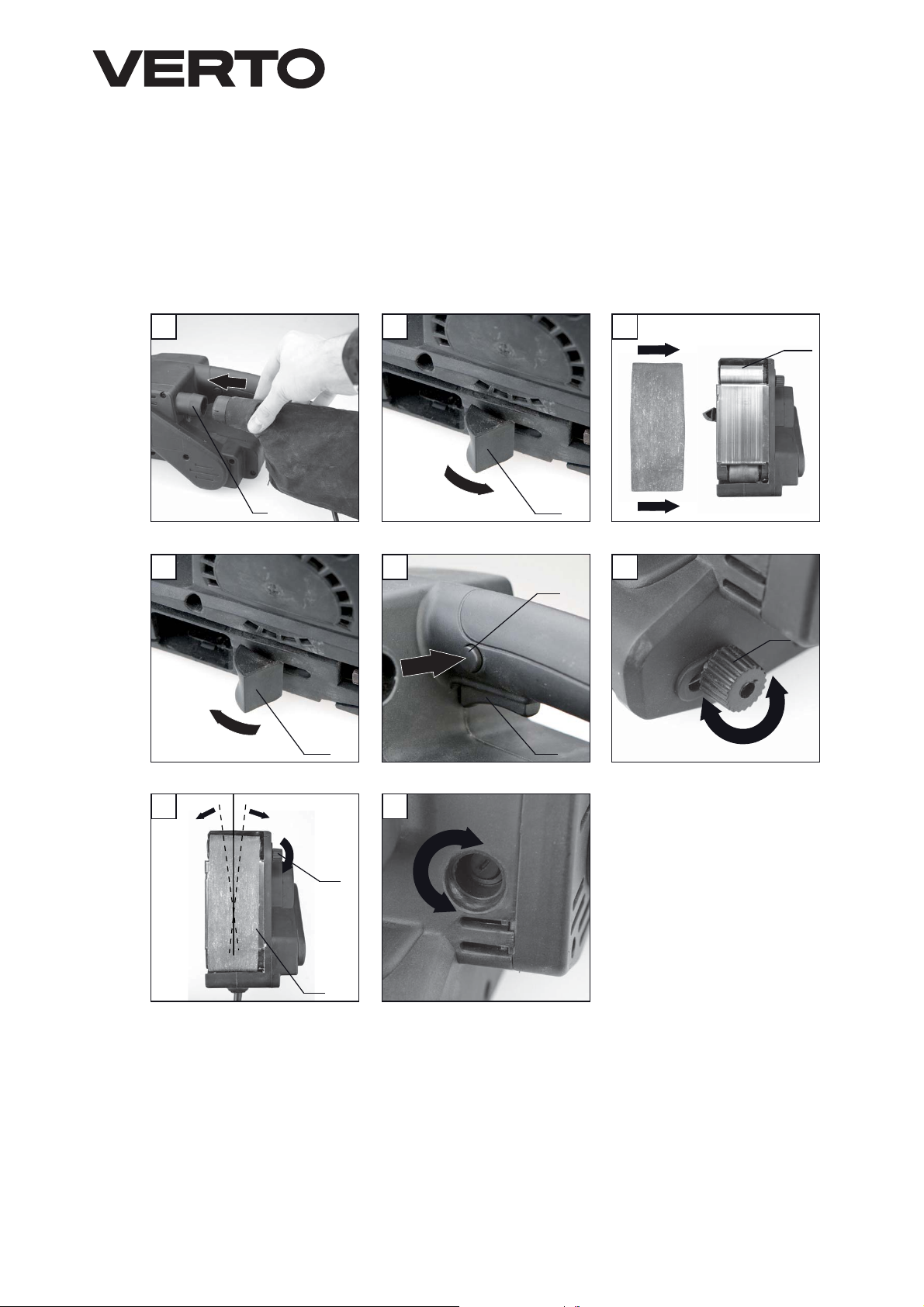 VERTO