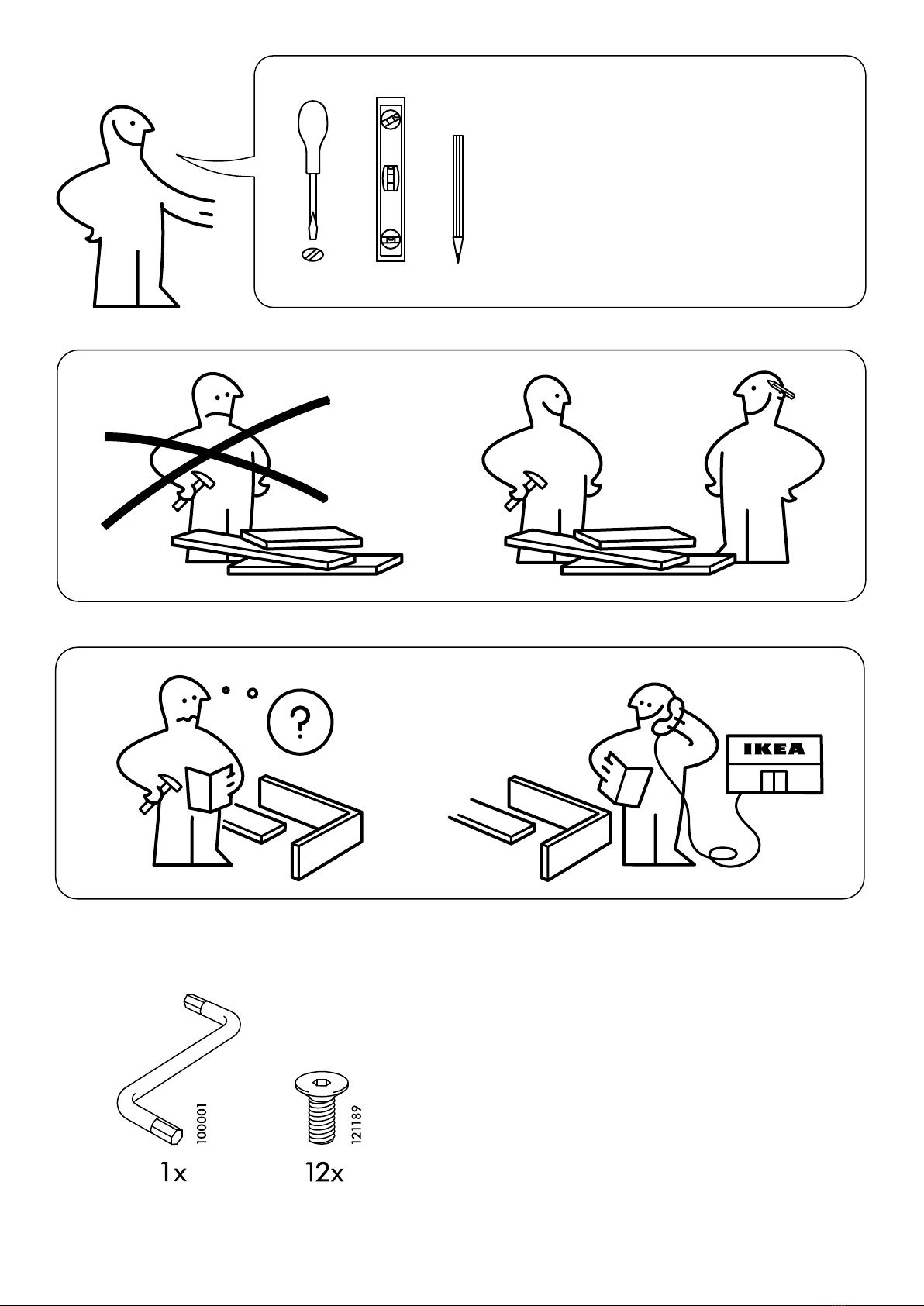 ?

IKEA

100001
1x

121189
12x