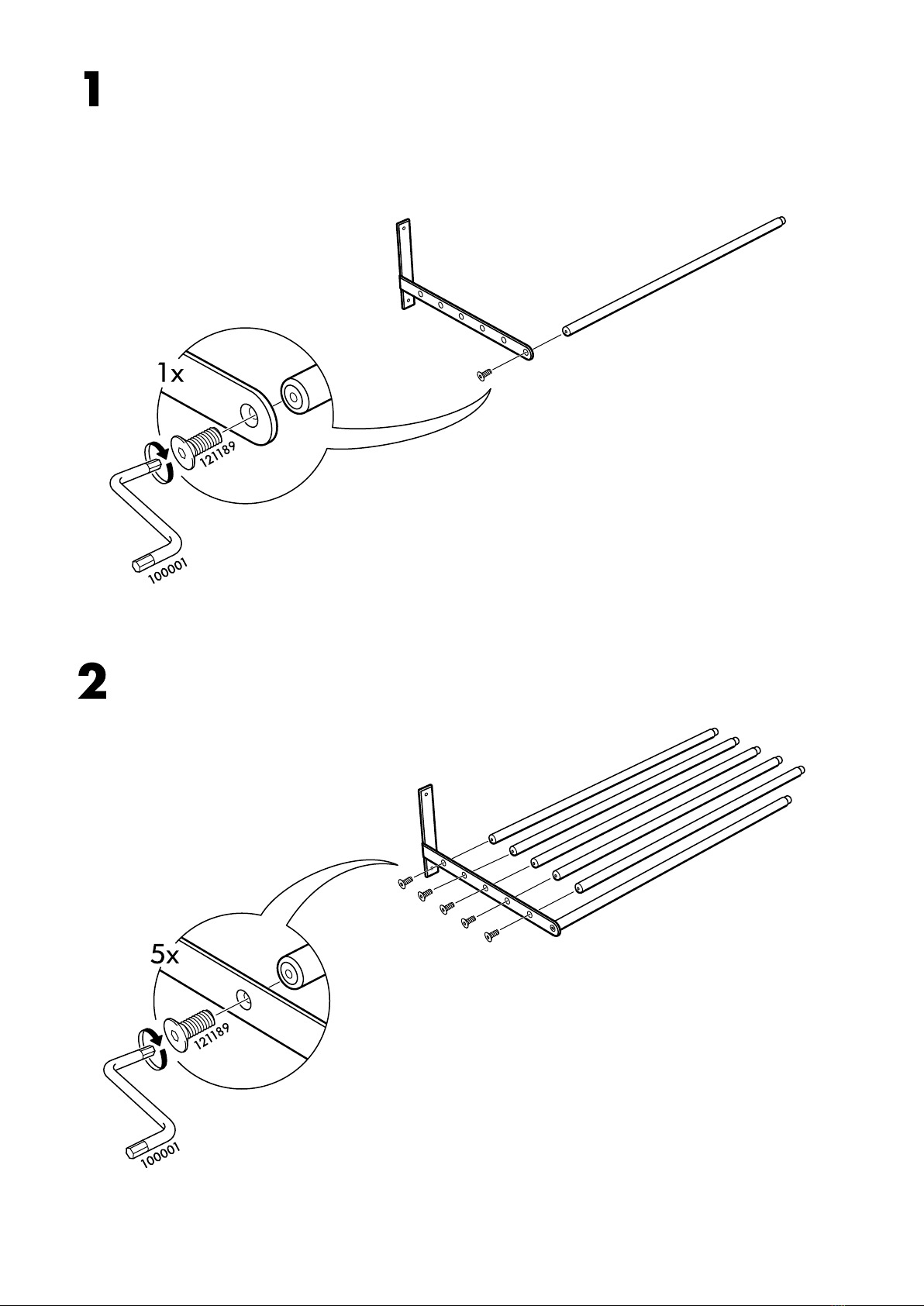 1

1x

121189

100001

2

5x

121189

100001