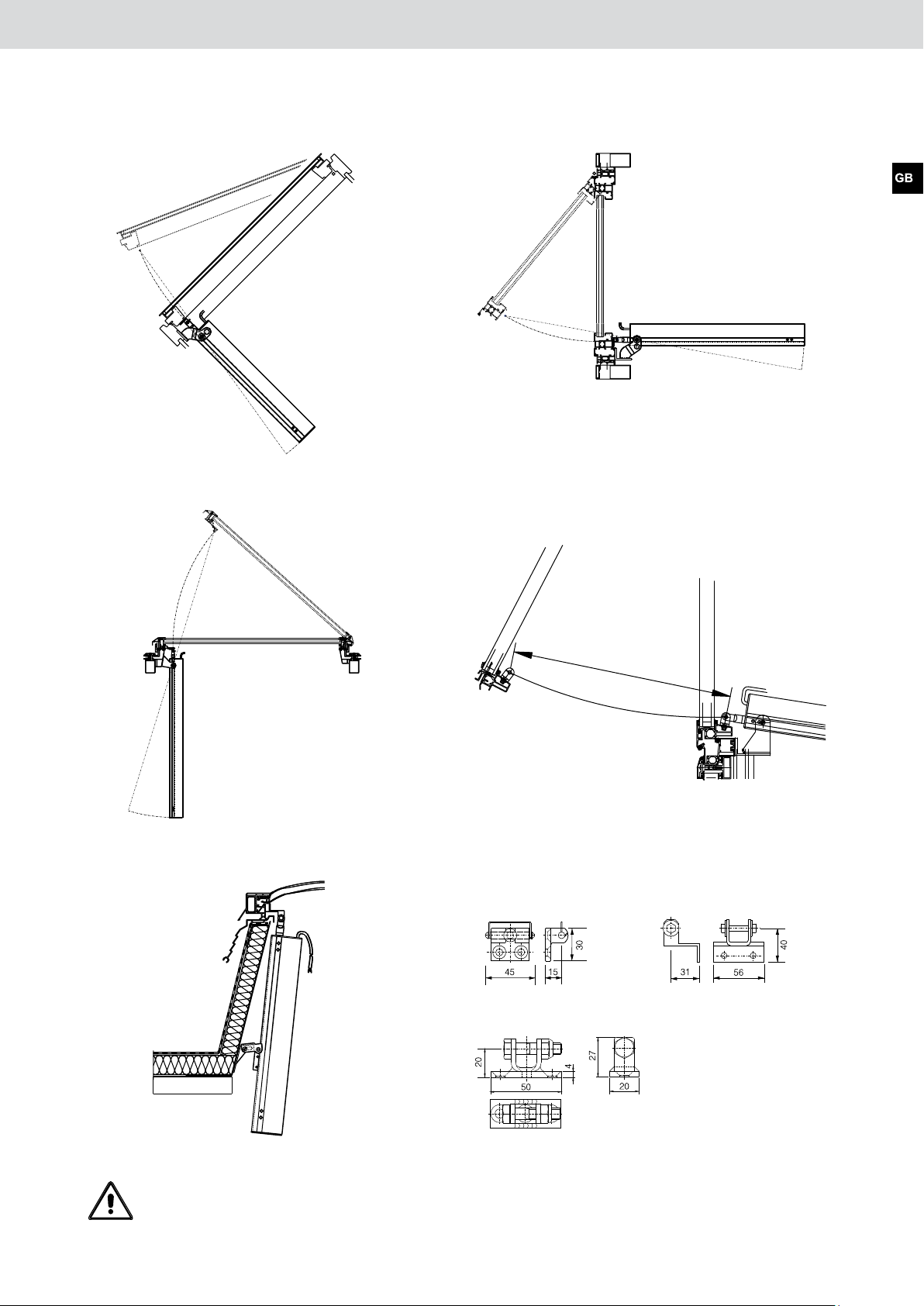 GB

30
45
15

40
31
56

20
4
50

27
20