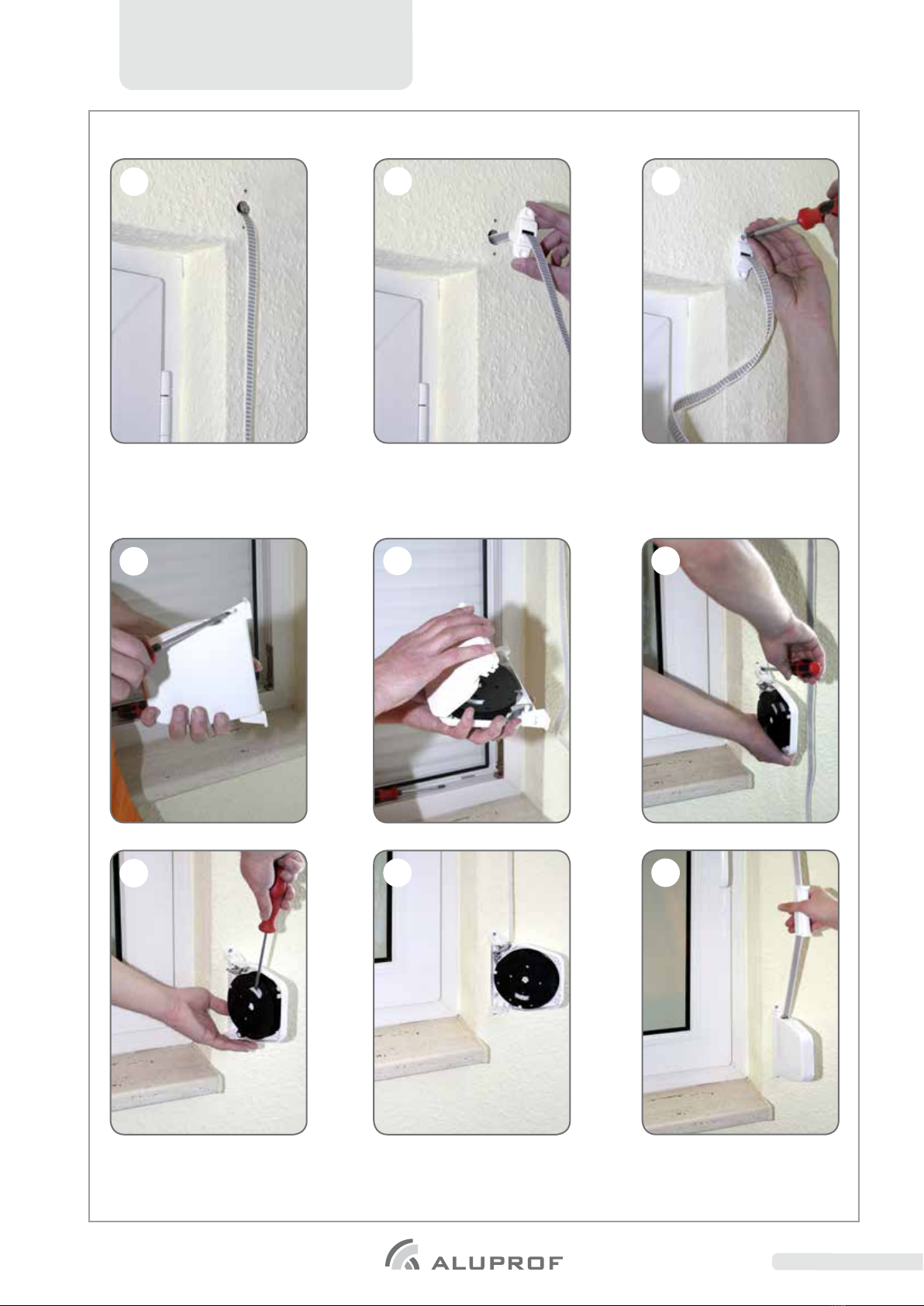 ALUPROF