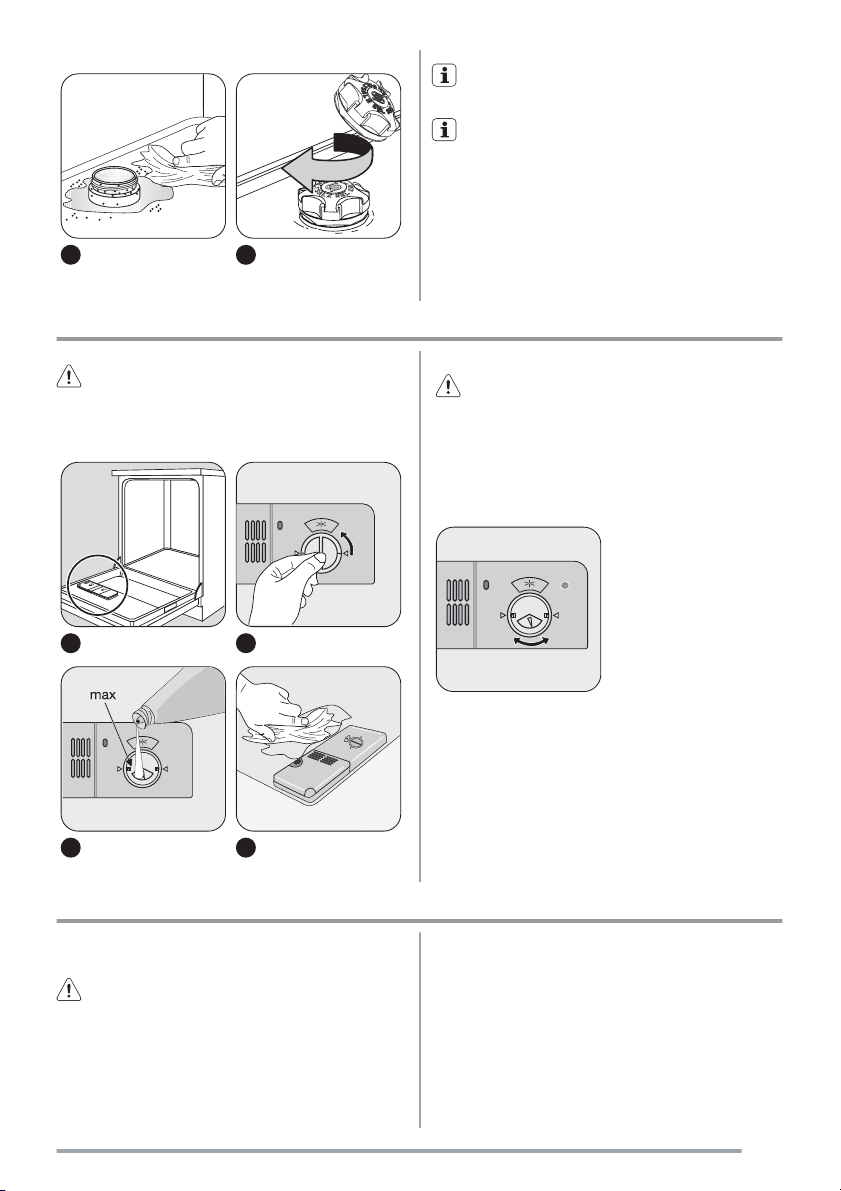 max