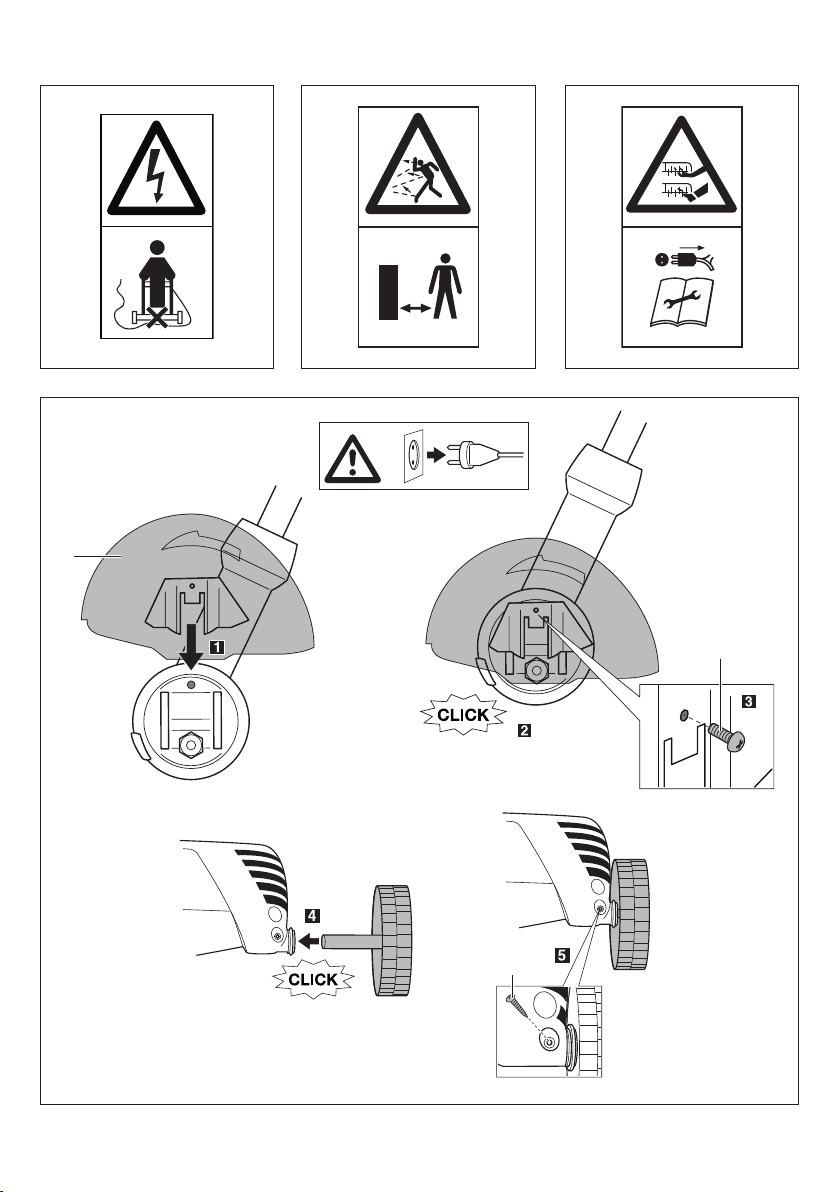 1

CLICK

2

3

4

CLICK

5