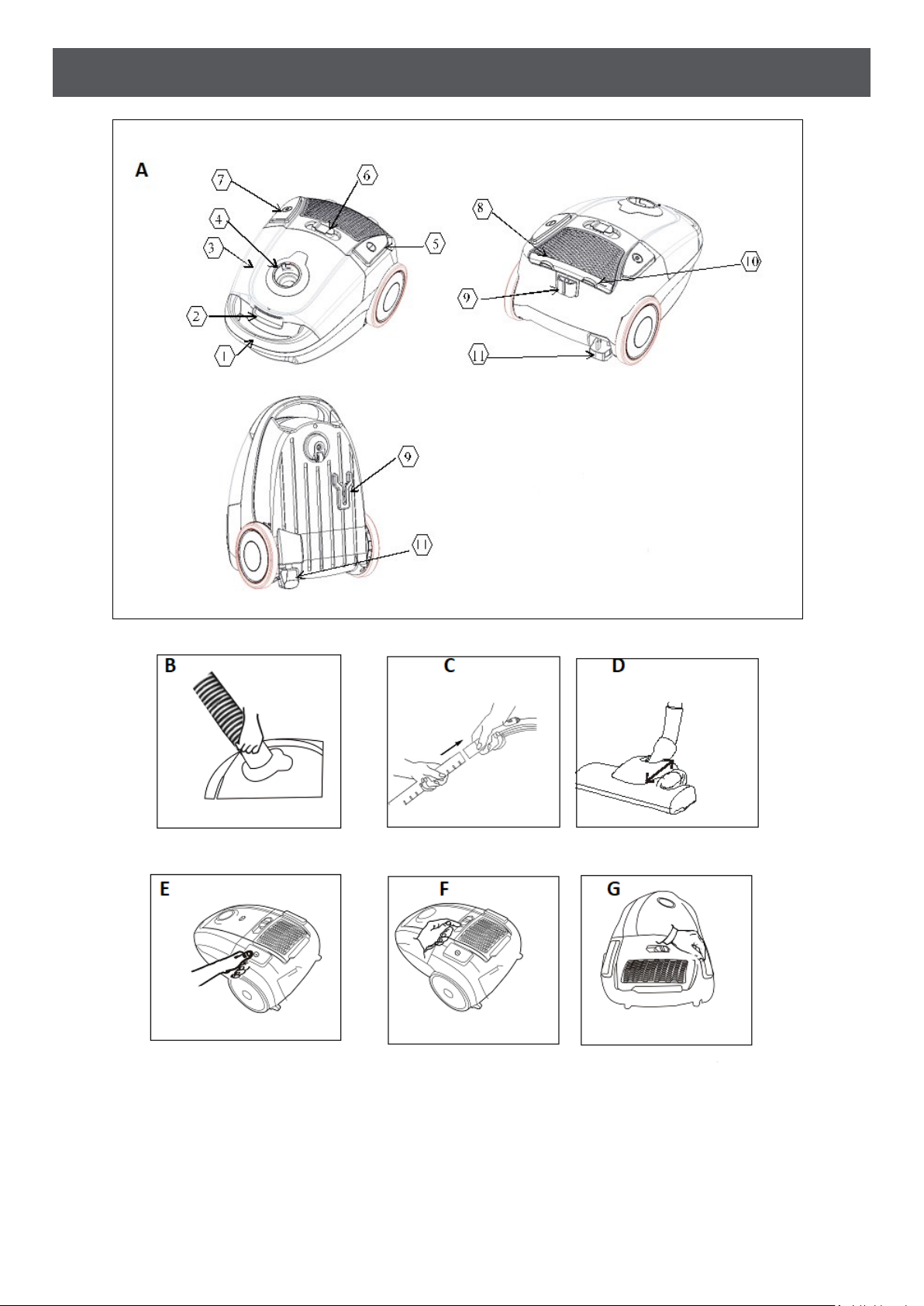 A

7
6
4
3
5
2
1

8
10
9
11

9
11

B

C

D

E

F

G