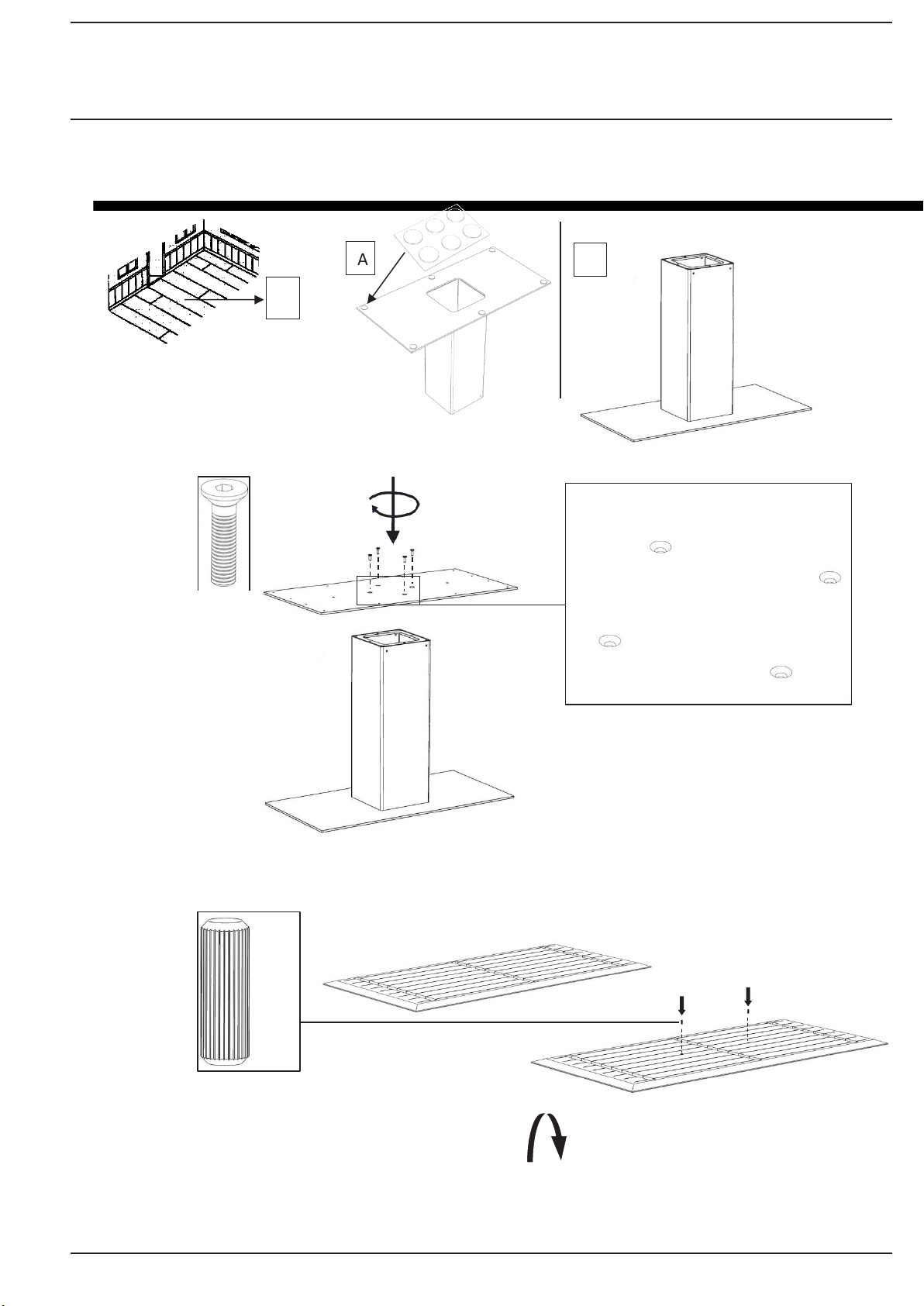 A