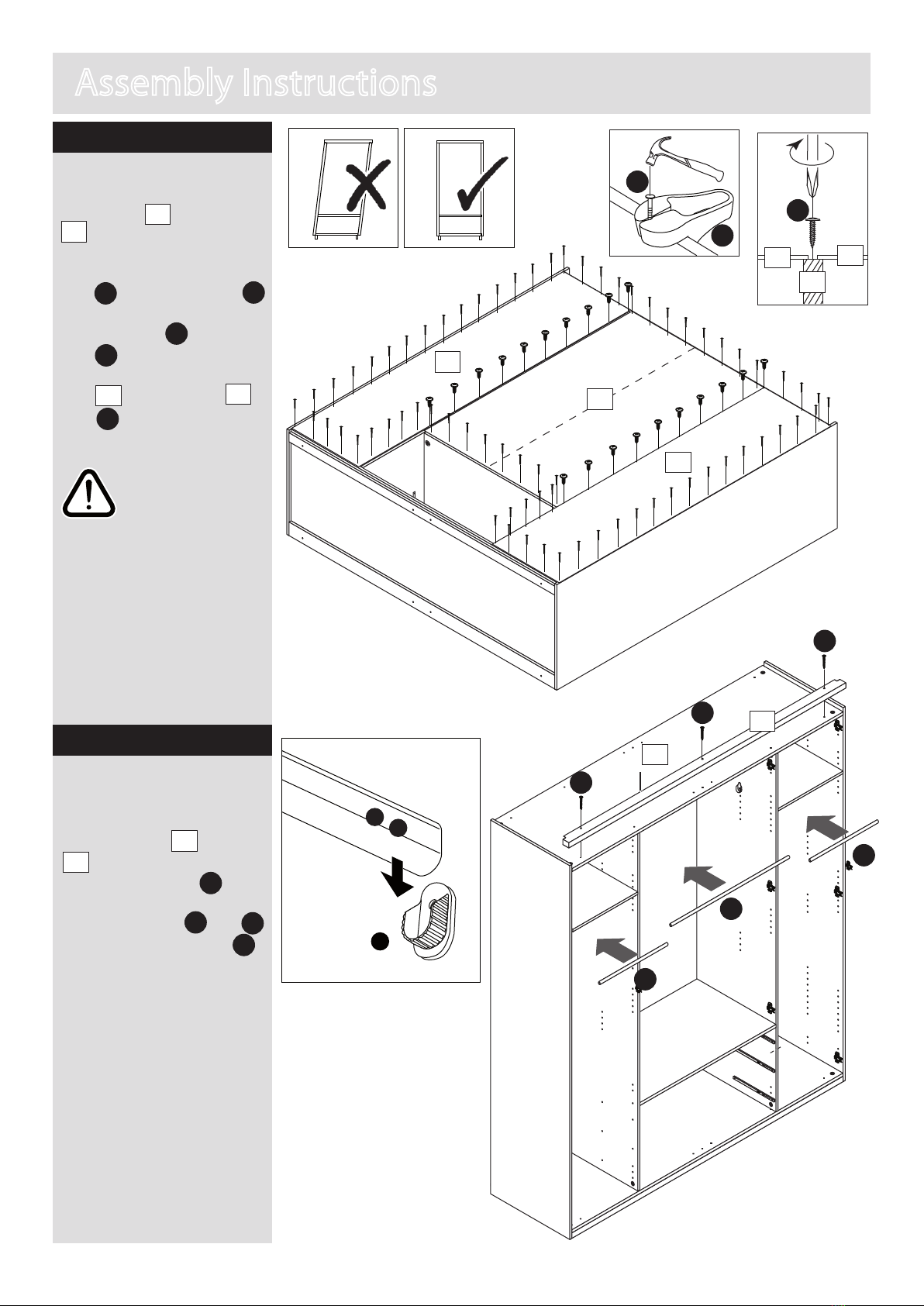 Assembly Instructions