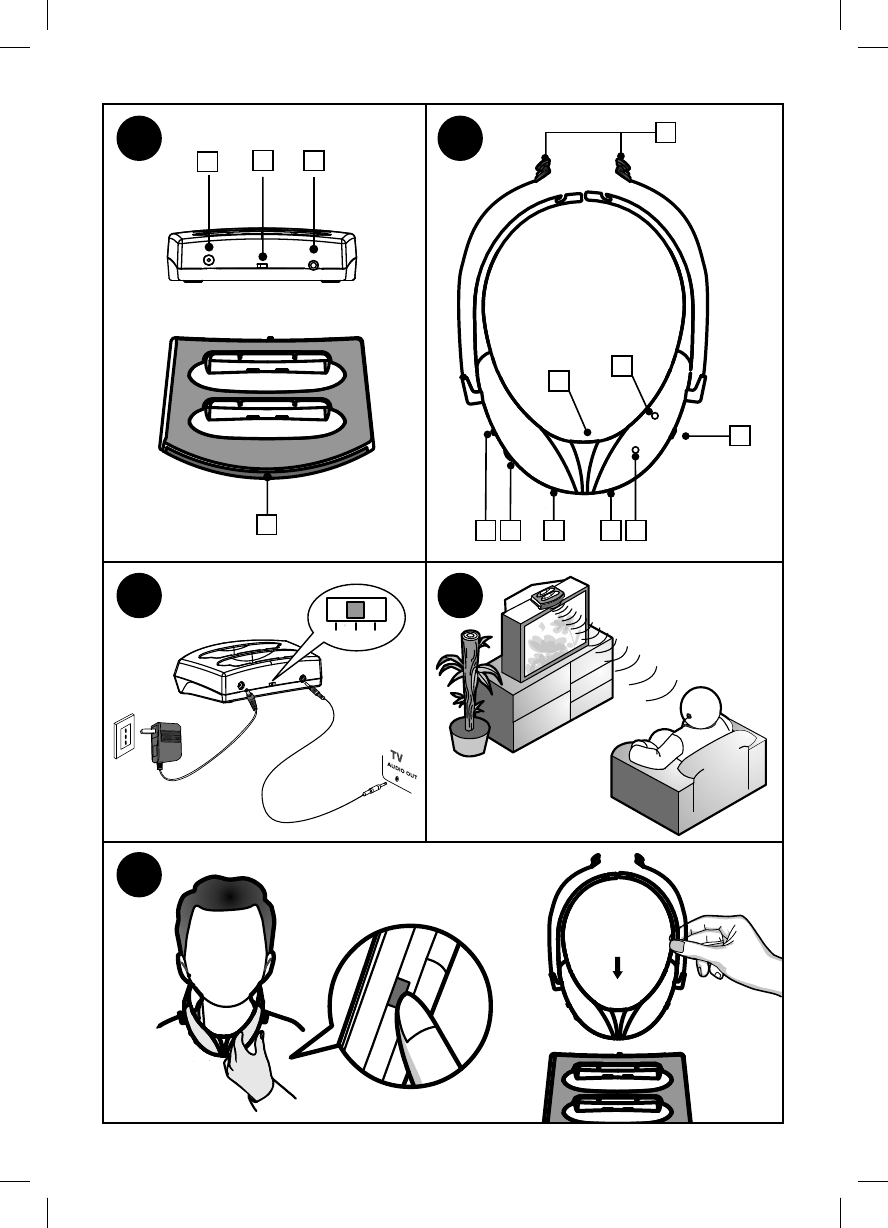 TV
AUDIO OUT