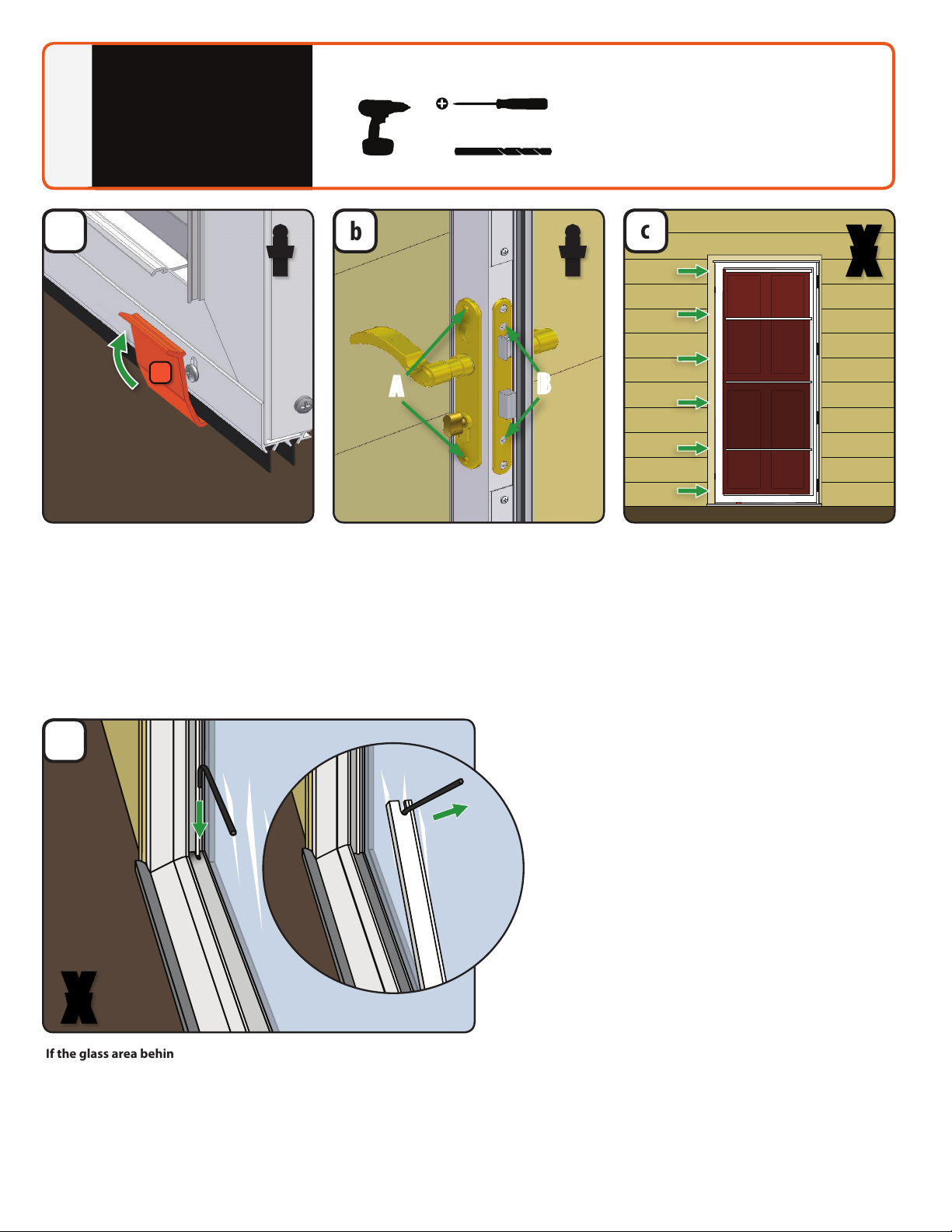 b

A

B

c

If the glass area behin