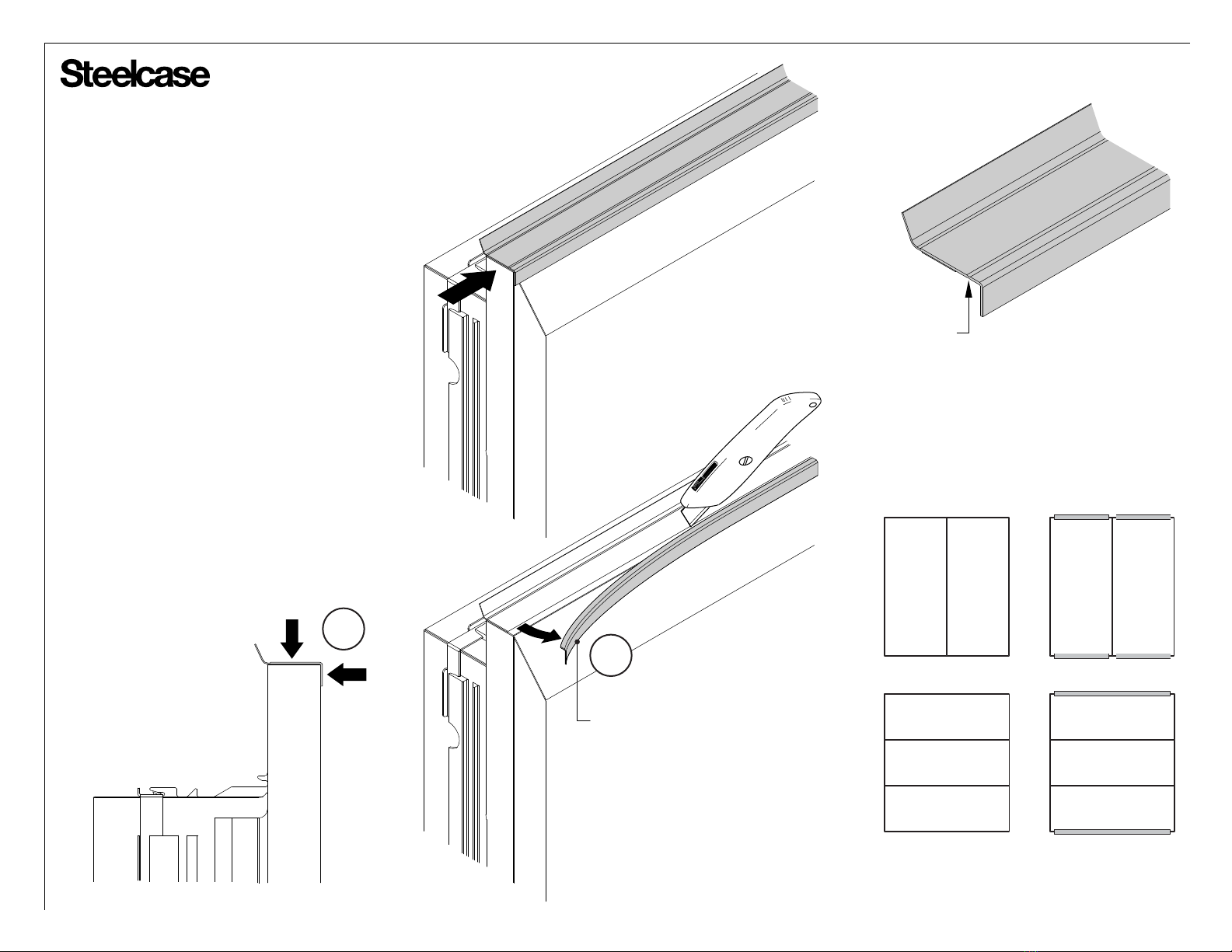 Steelcase