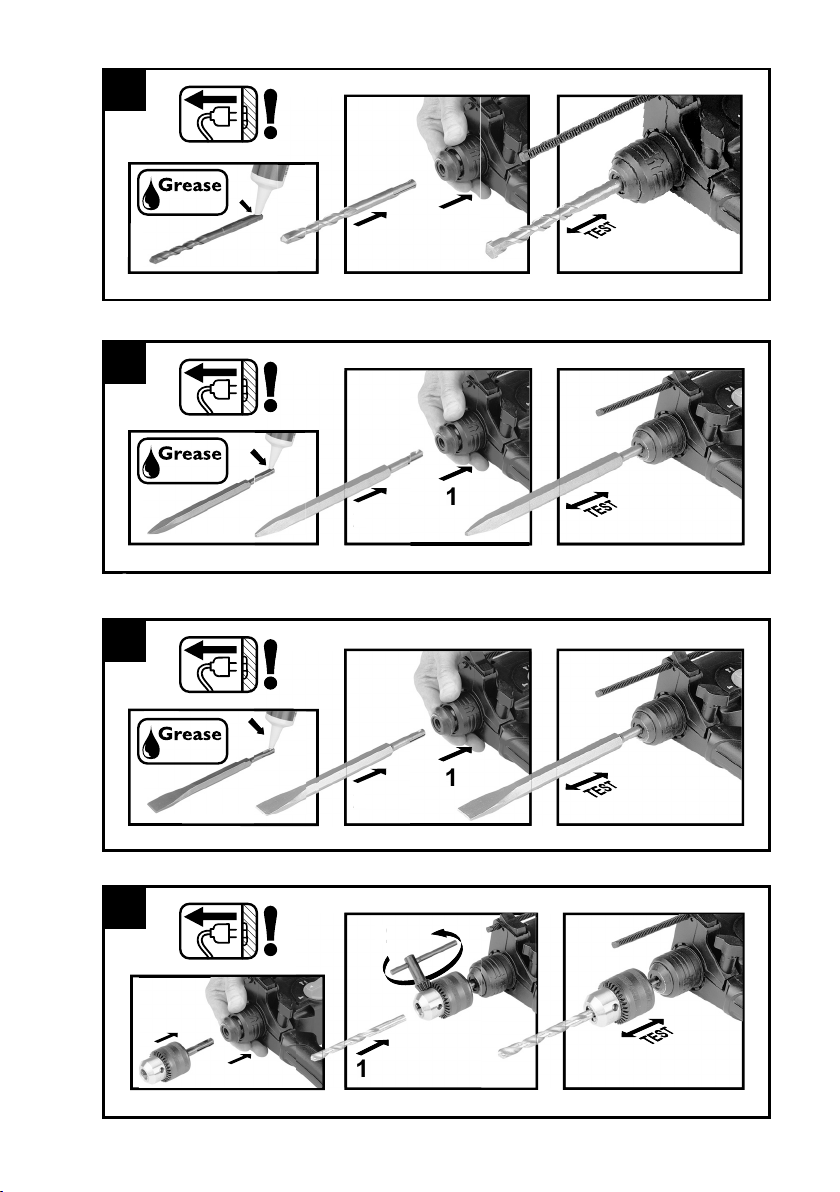 Grease

TEST

Grease

1

TEST

Grease

1

TEST

1

TEST