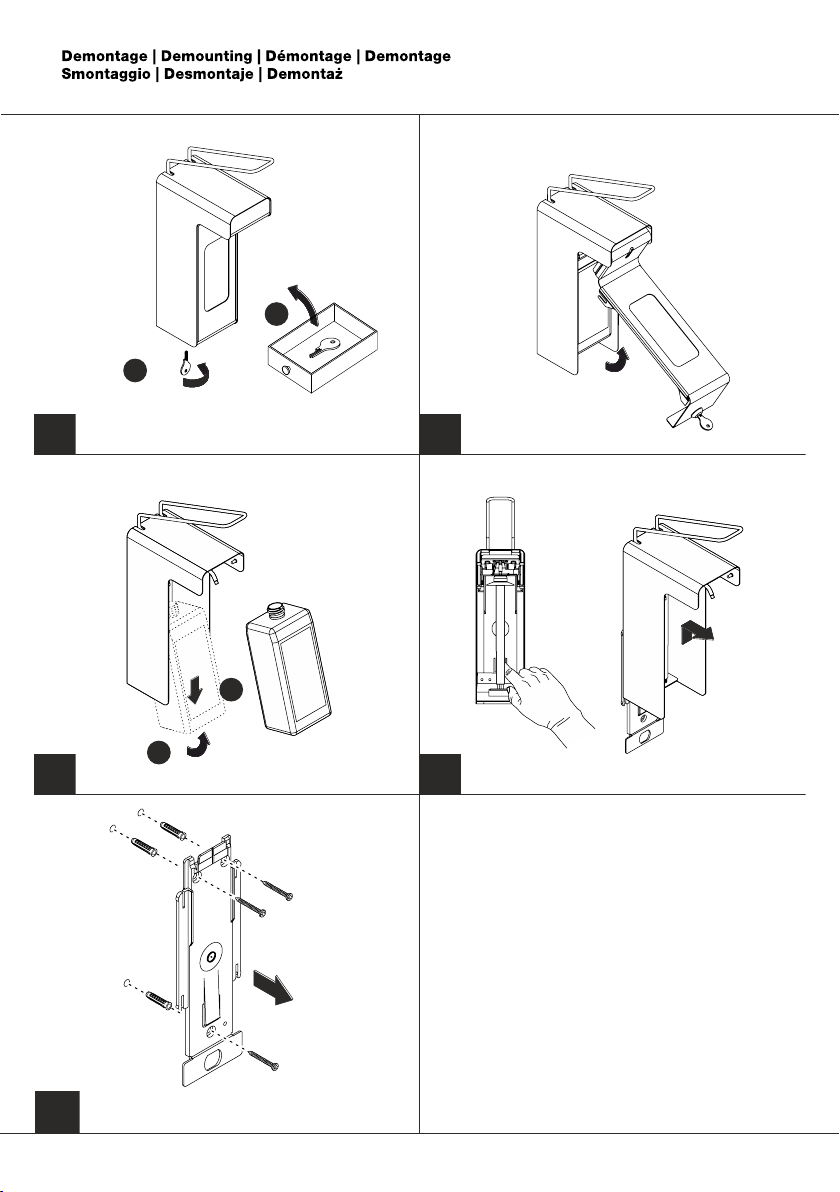 Demontage | Demounting | Démontage | Demontage
Smontaggio | Desmontaje | Demontaż