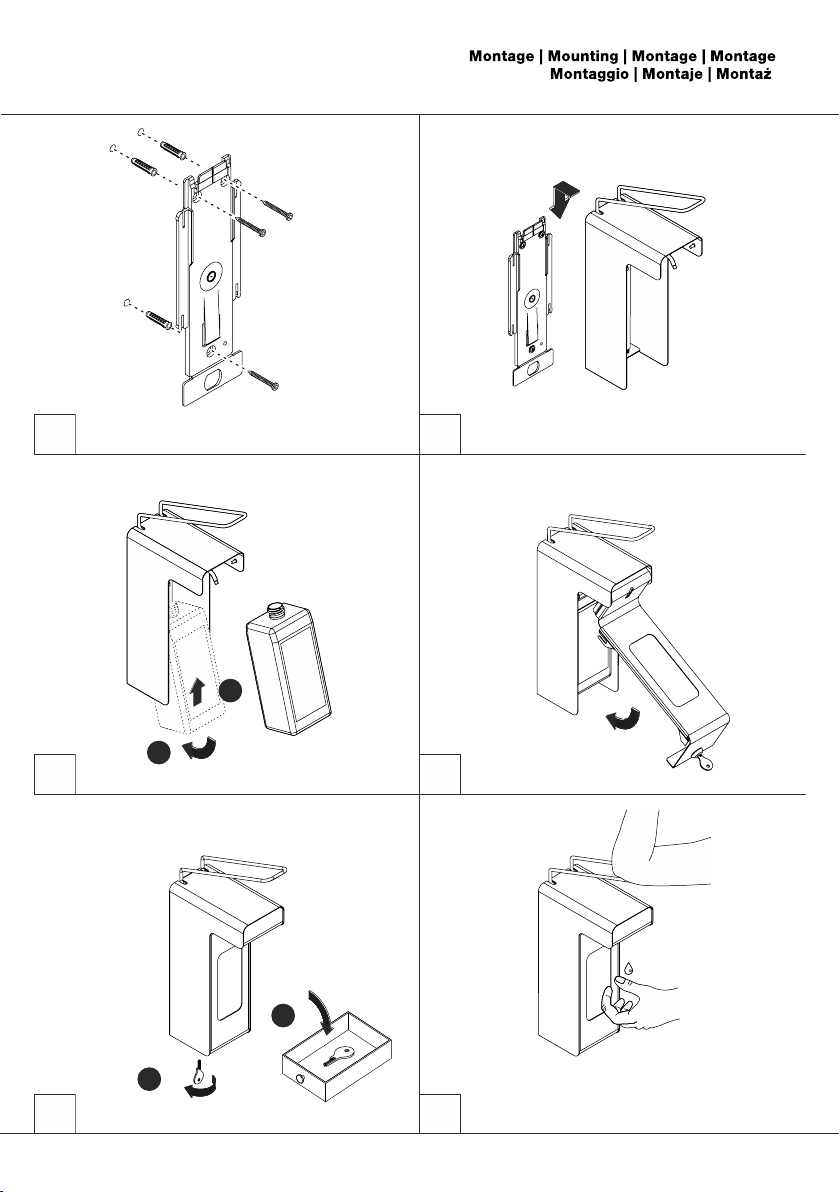 Montage | Mounting | Montage | Montage
Montaggio | Montaje | Montaż