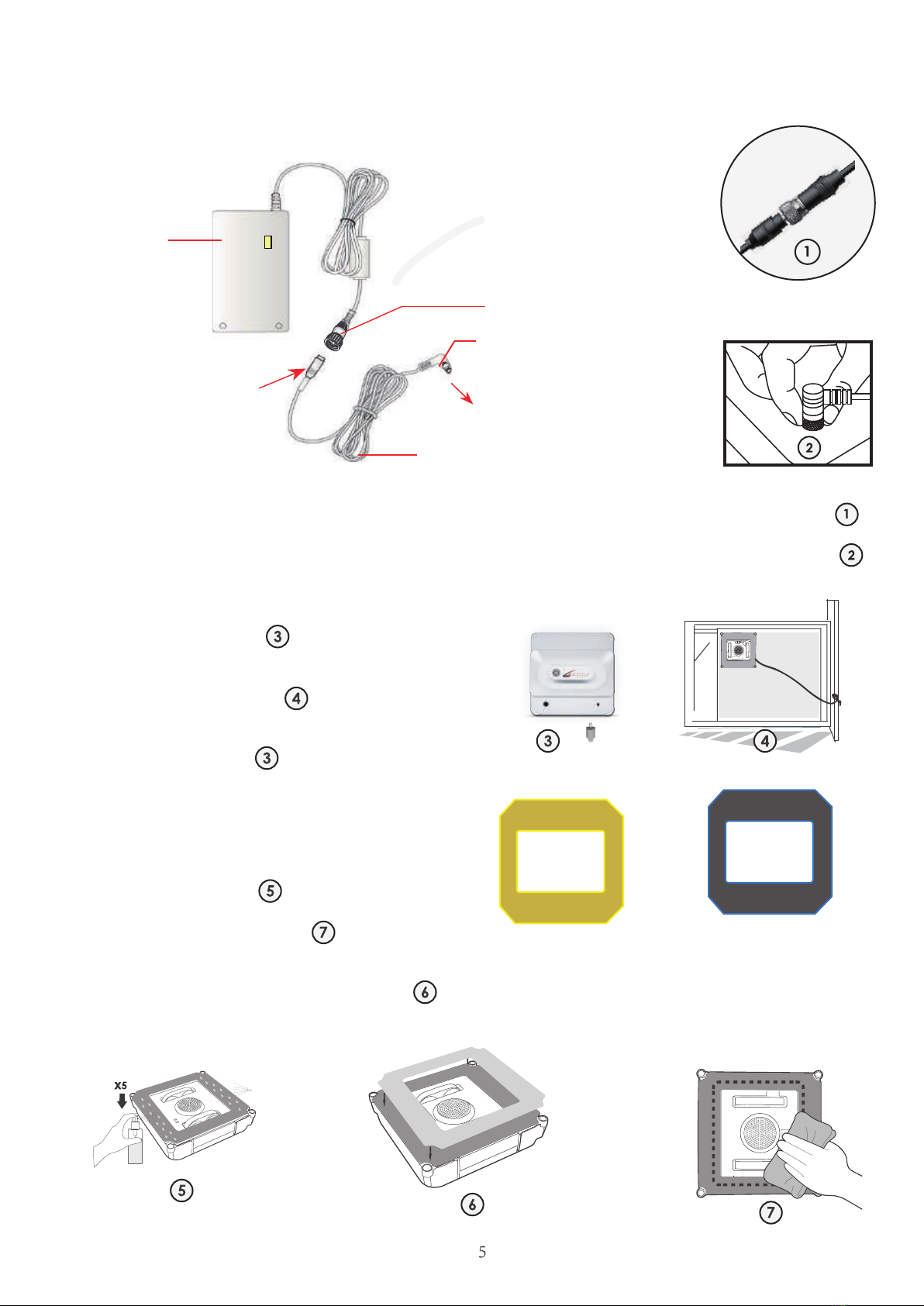 1

2

1

2

3

4

3

3

4

5

7

6

X5

5

6

7

5