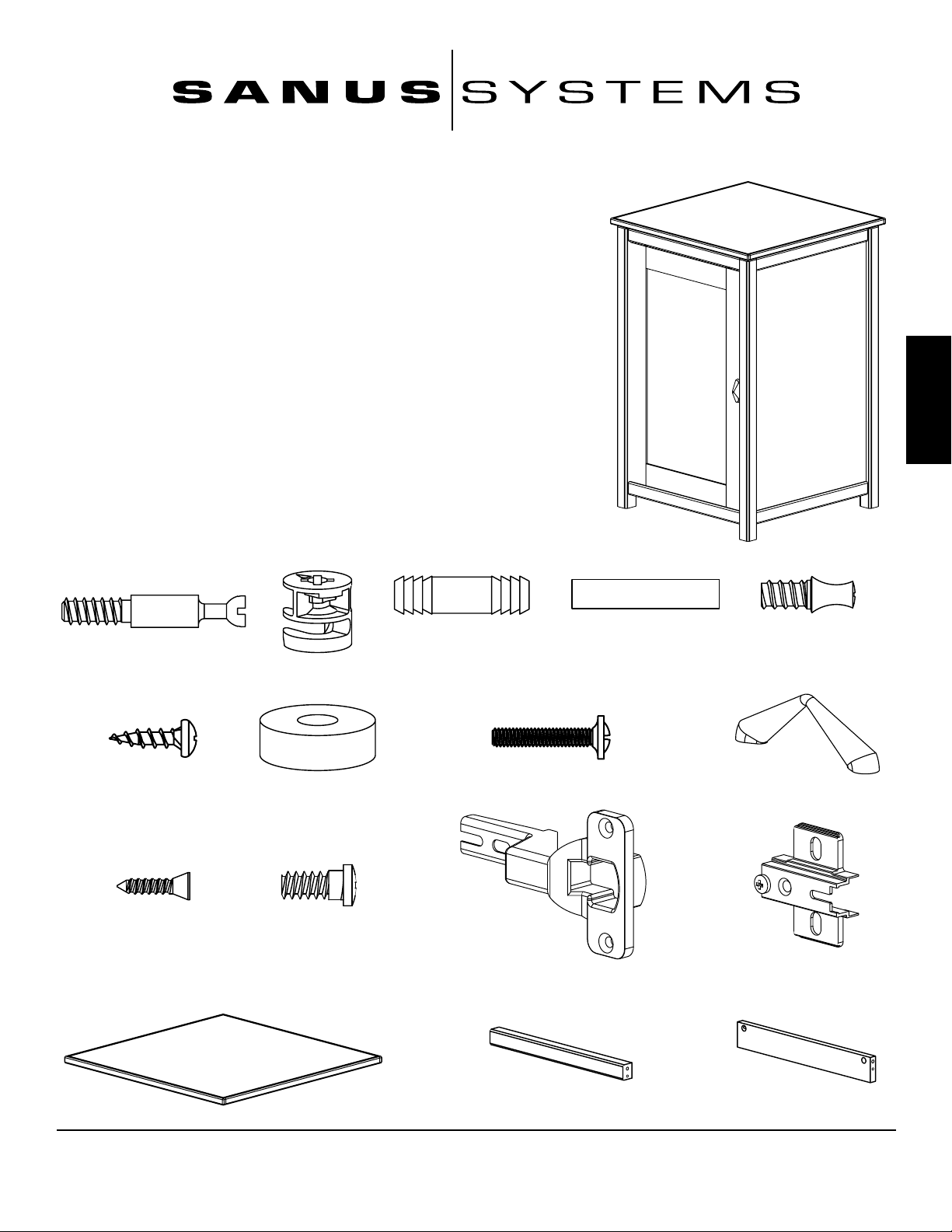 SANUS SYSTEMS