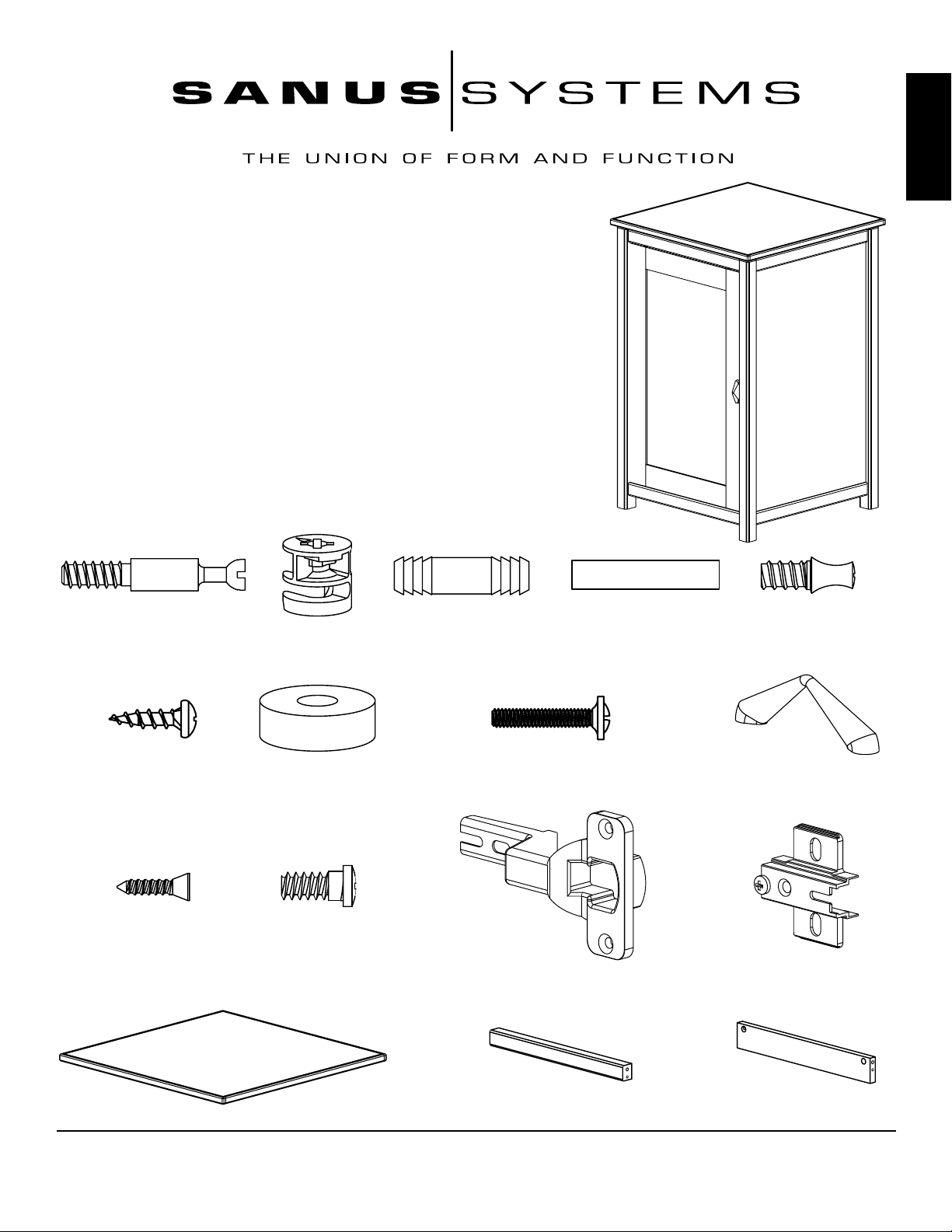 SANUS SYSTEMS

THE UNION OF FORM AND FUNCTION