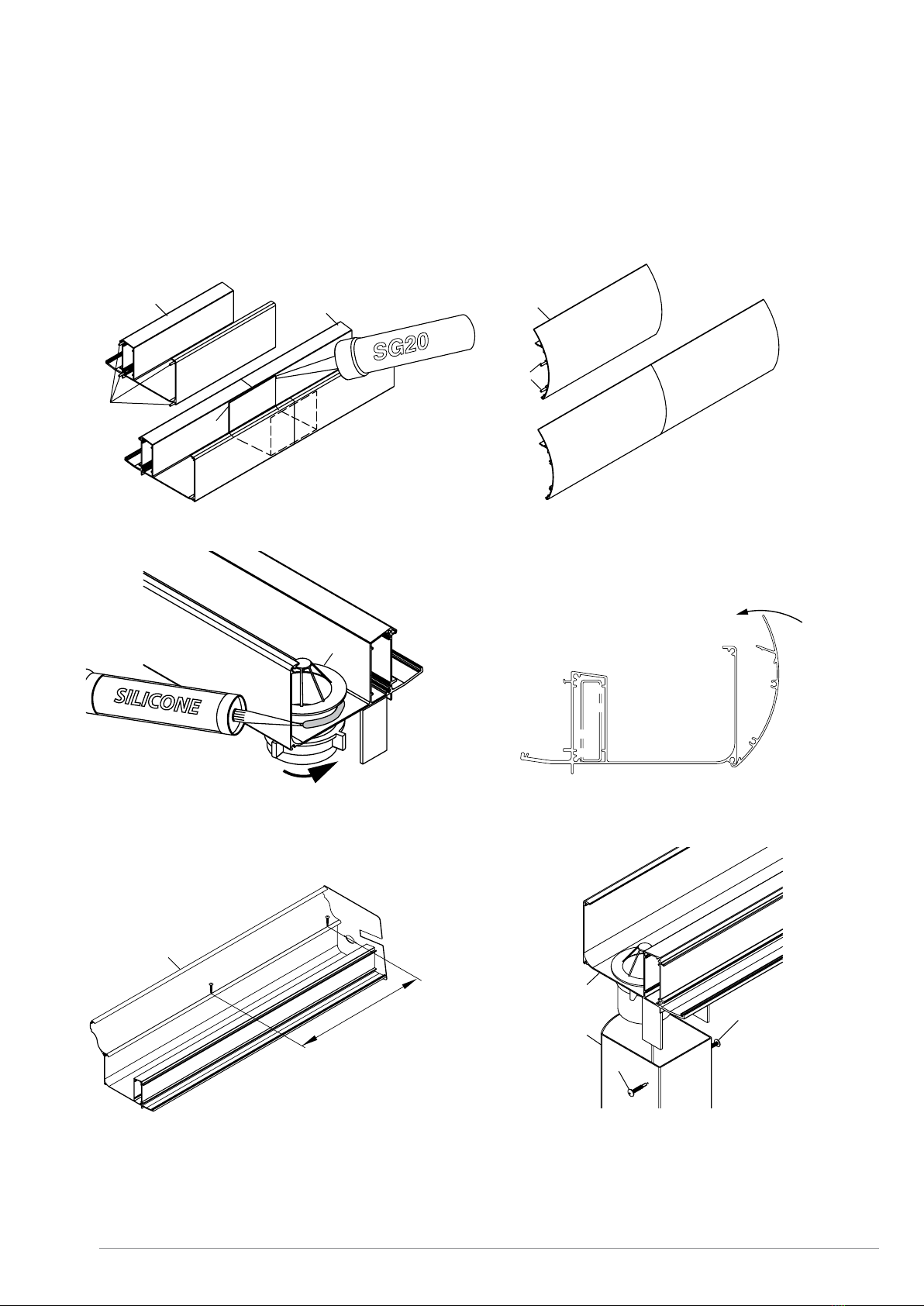 SG20

SILICONE