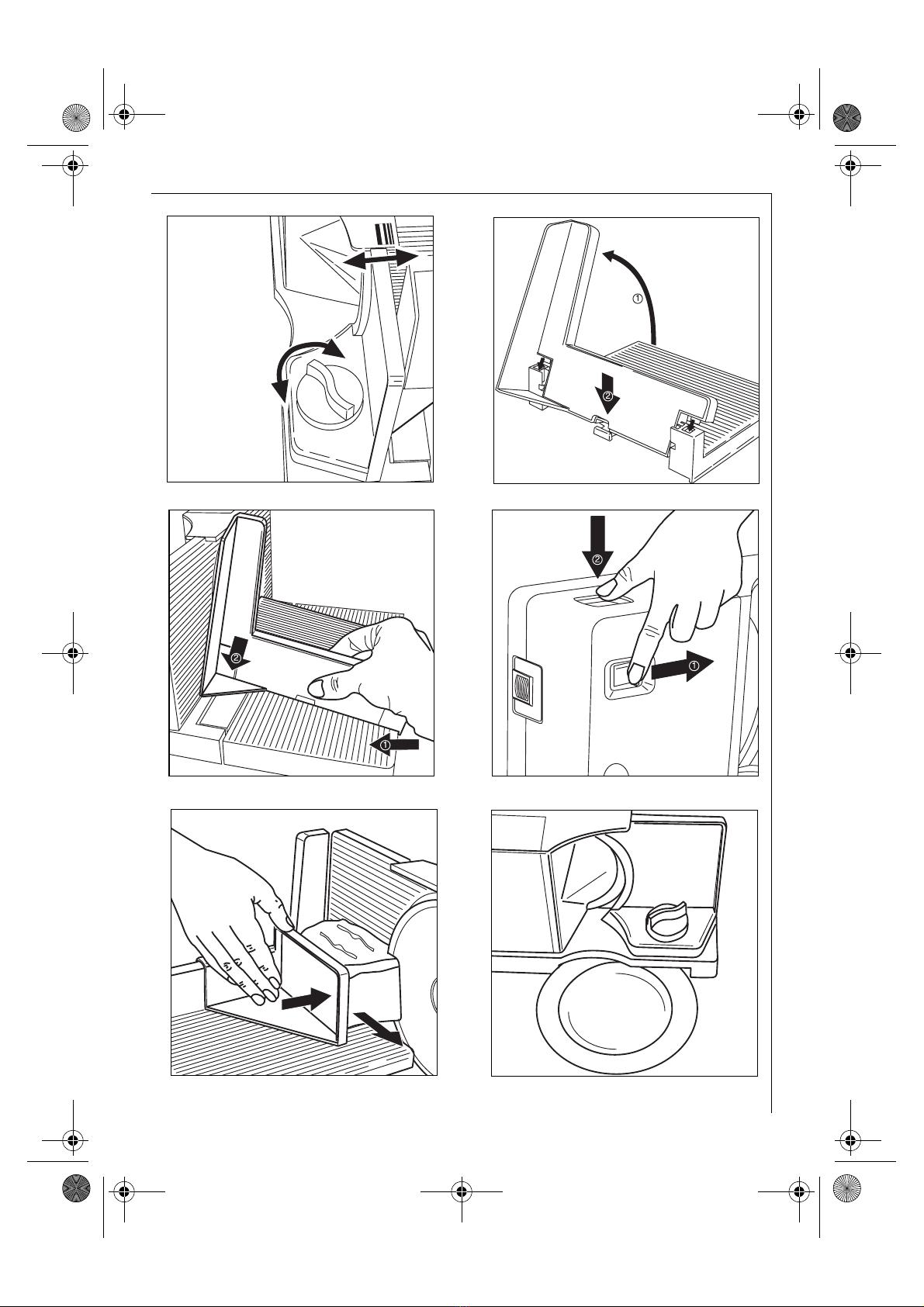 ①
②
②
①
②
①