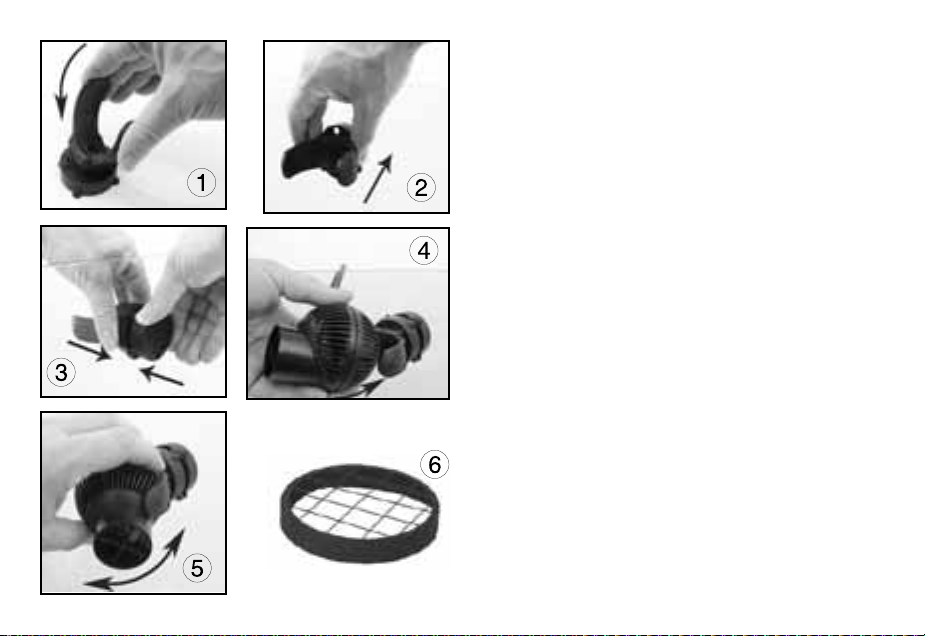 1

2

3

4

5

6