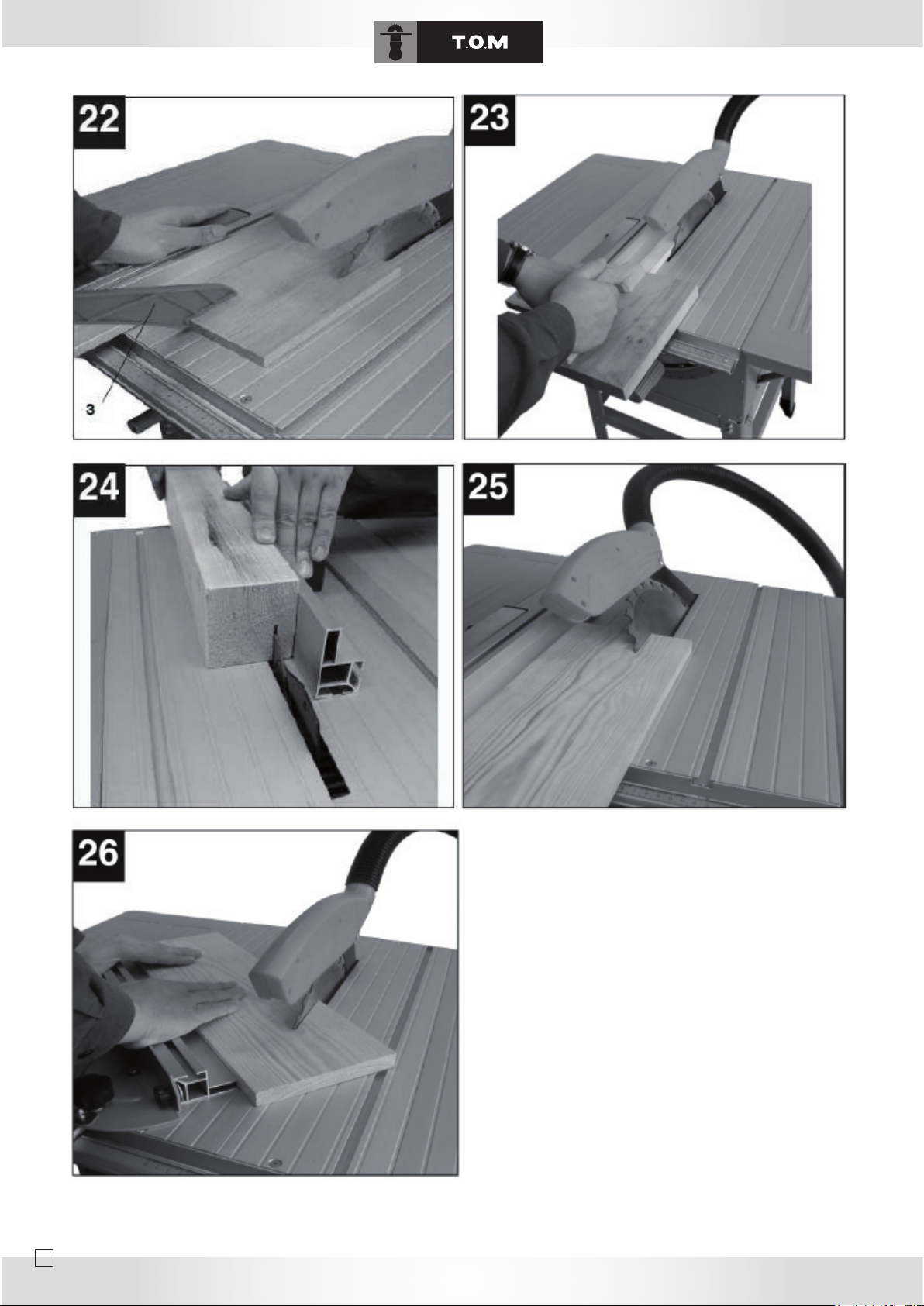 T.O.M

22

3

23

24

25

26