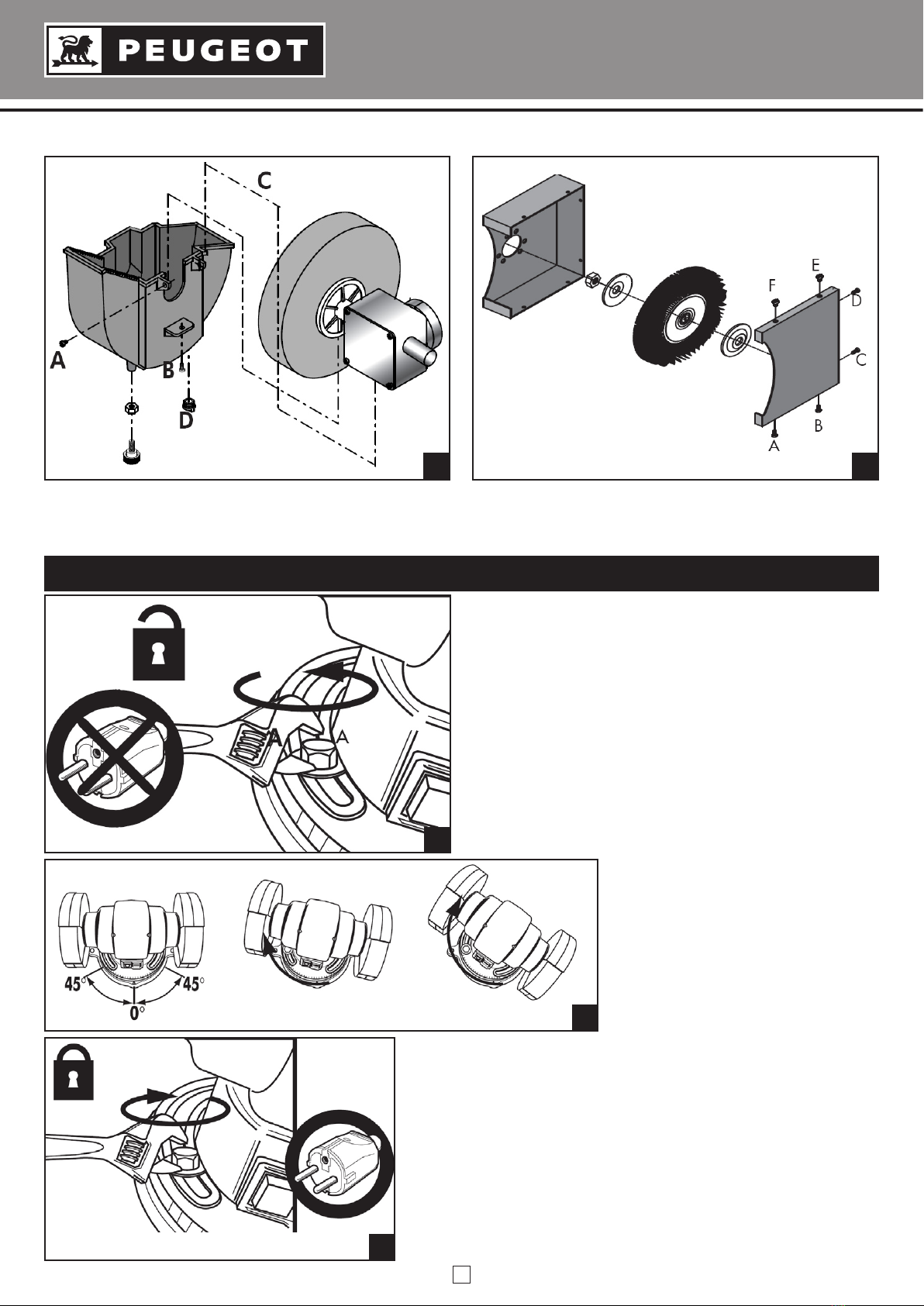 PEUGEOT

C
A
B
D

E
F
D
C
B
A

A
A

45°
45°
0°