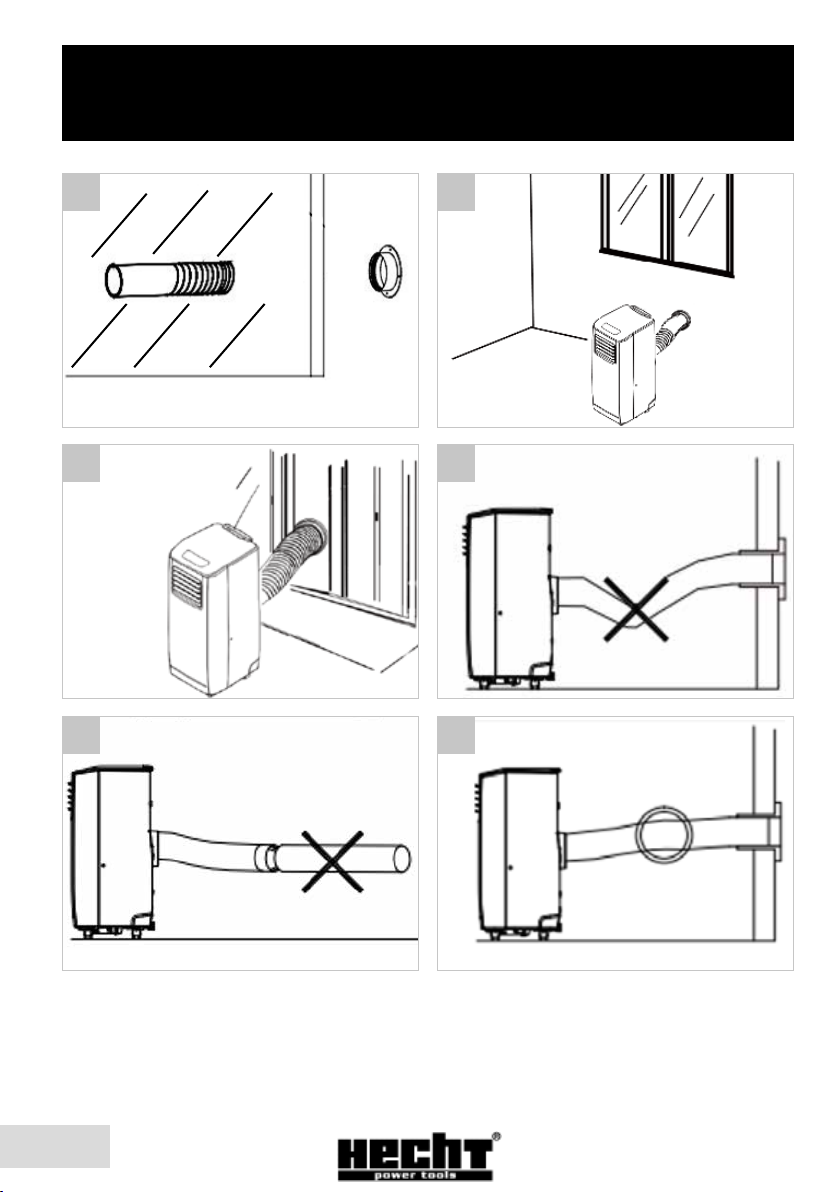 HECHT®
power tools