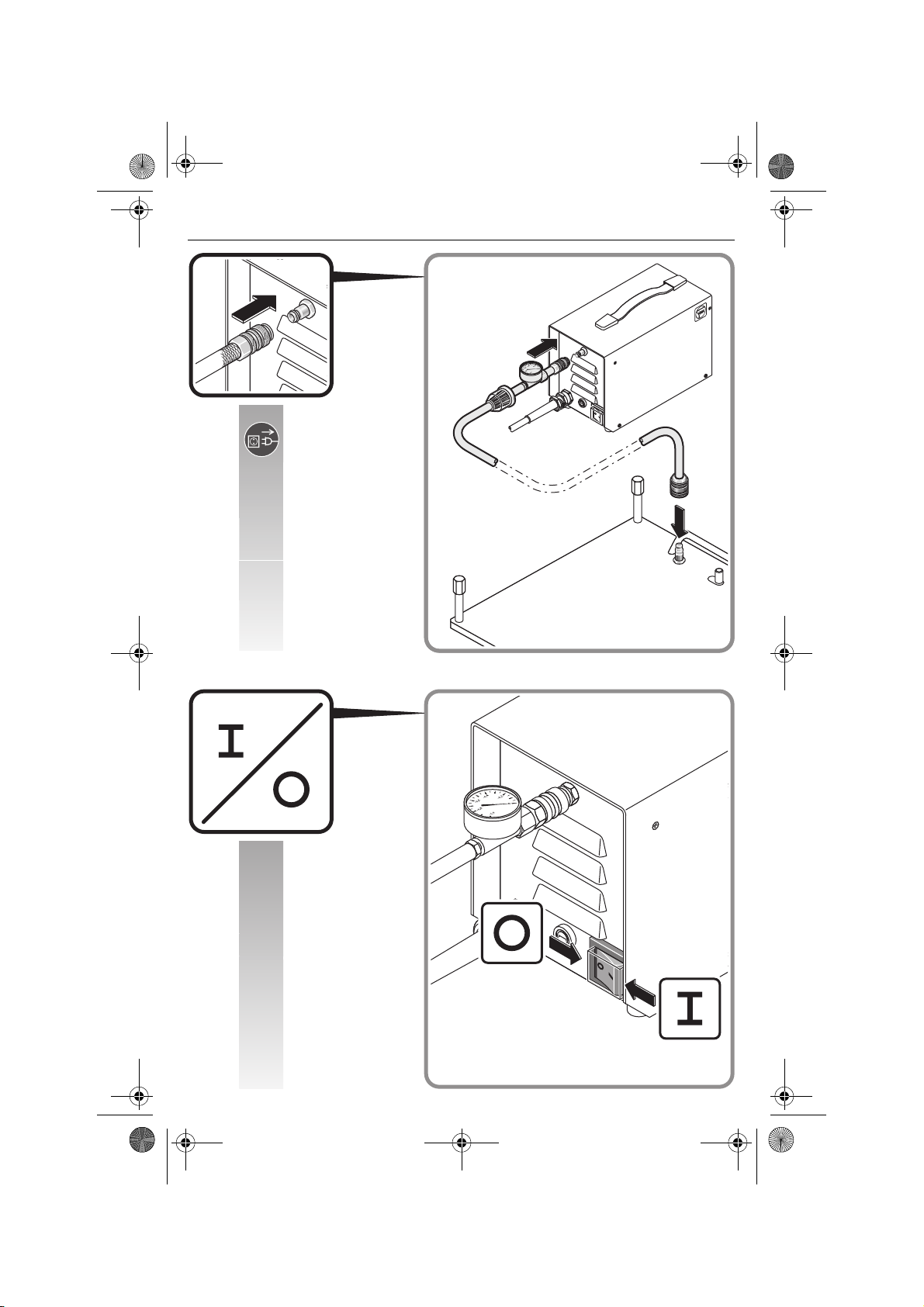 I
O
O
I