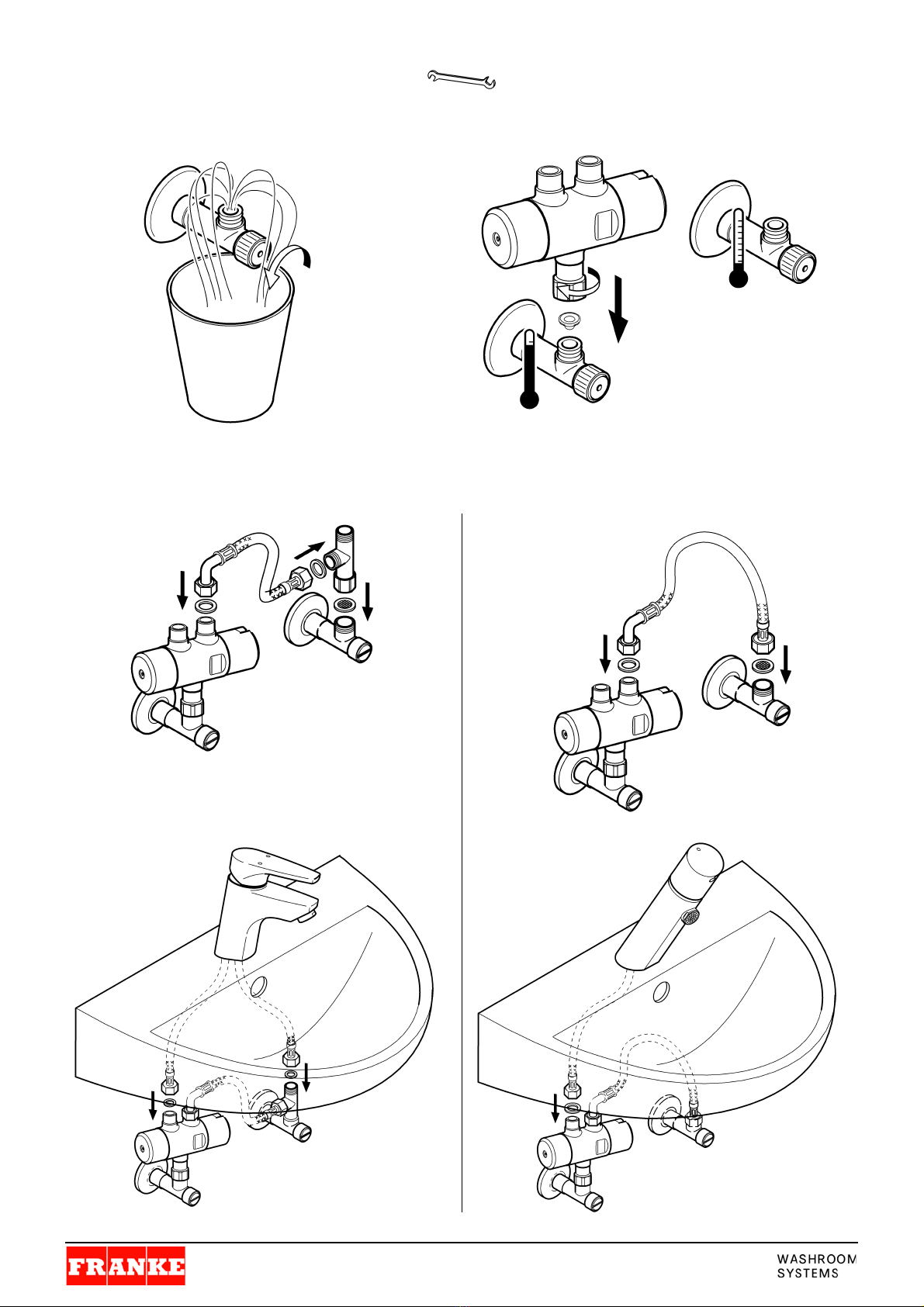 FRANKE

WASHROOM SYSTEMS