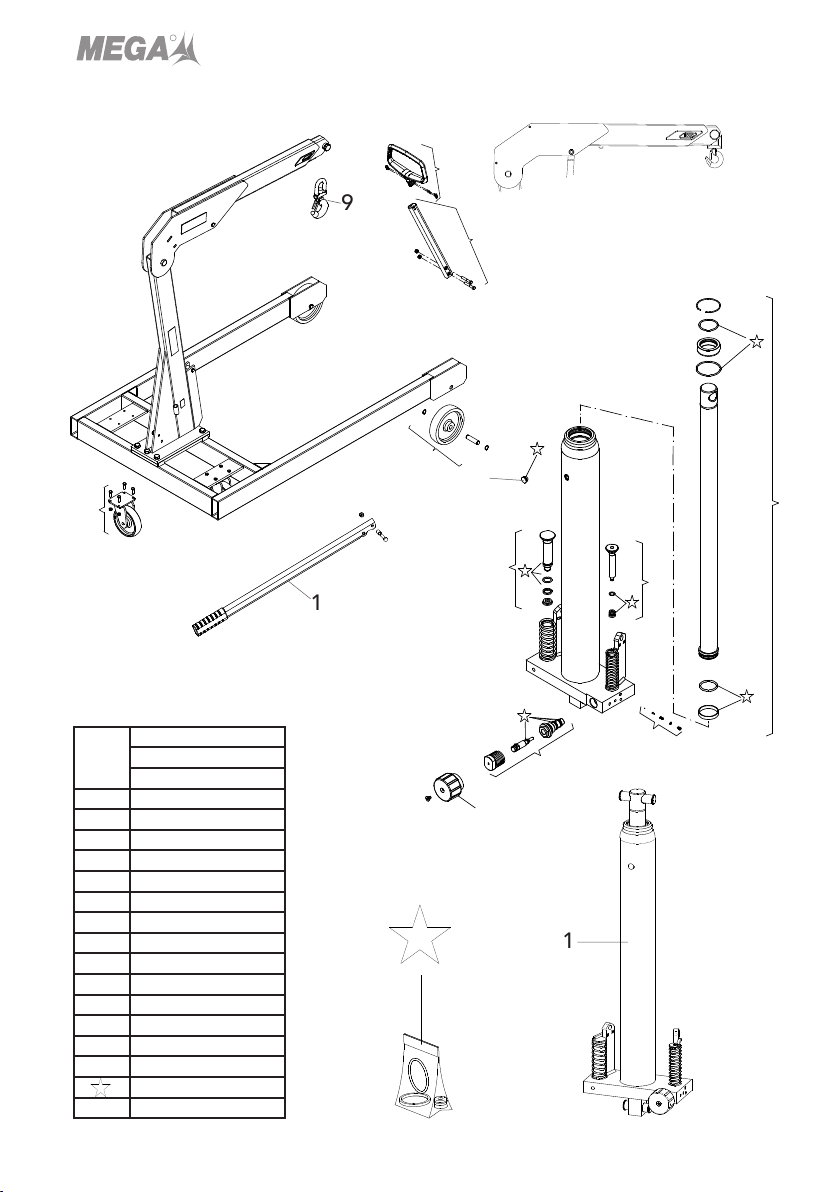 MEGA

9

1

1