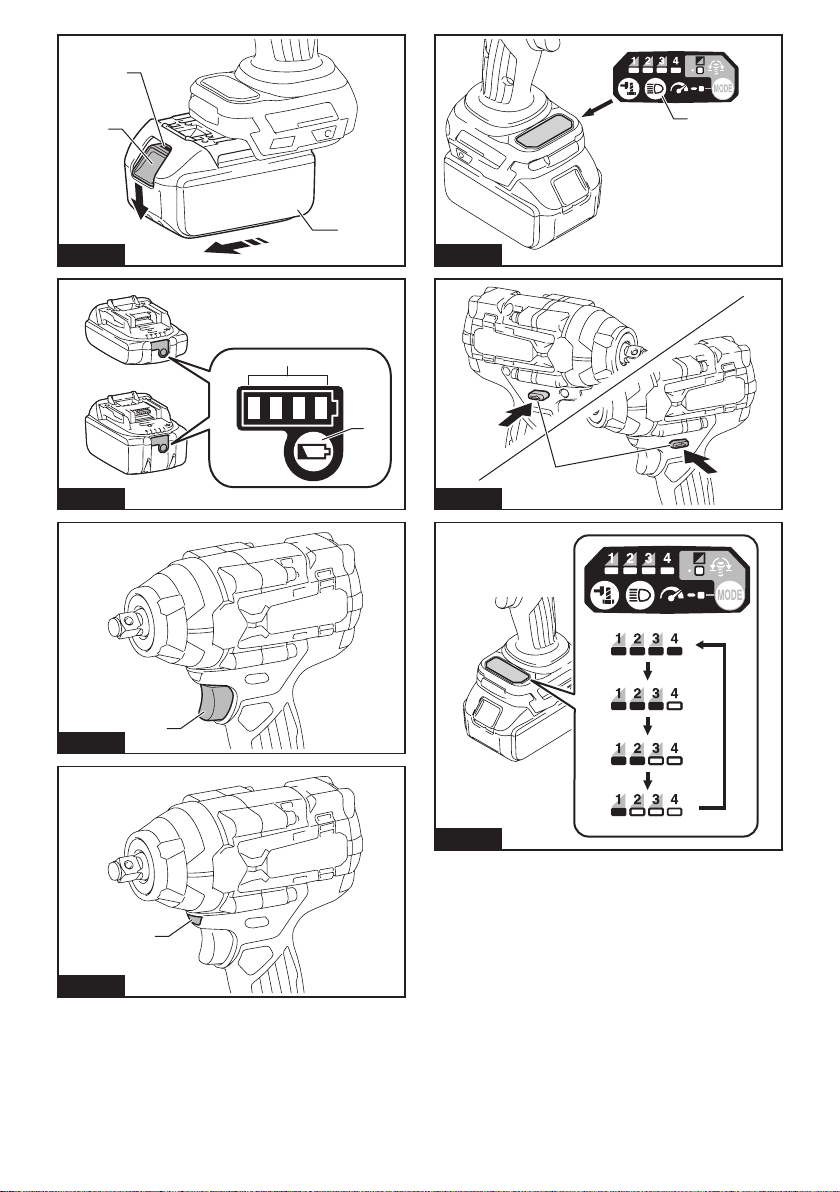 1 2 3 4
MODE

1 2 3 4
MODE

1 2 3 4

1 2 3 4

1 2 3 4

1 2 3 4