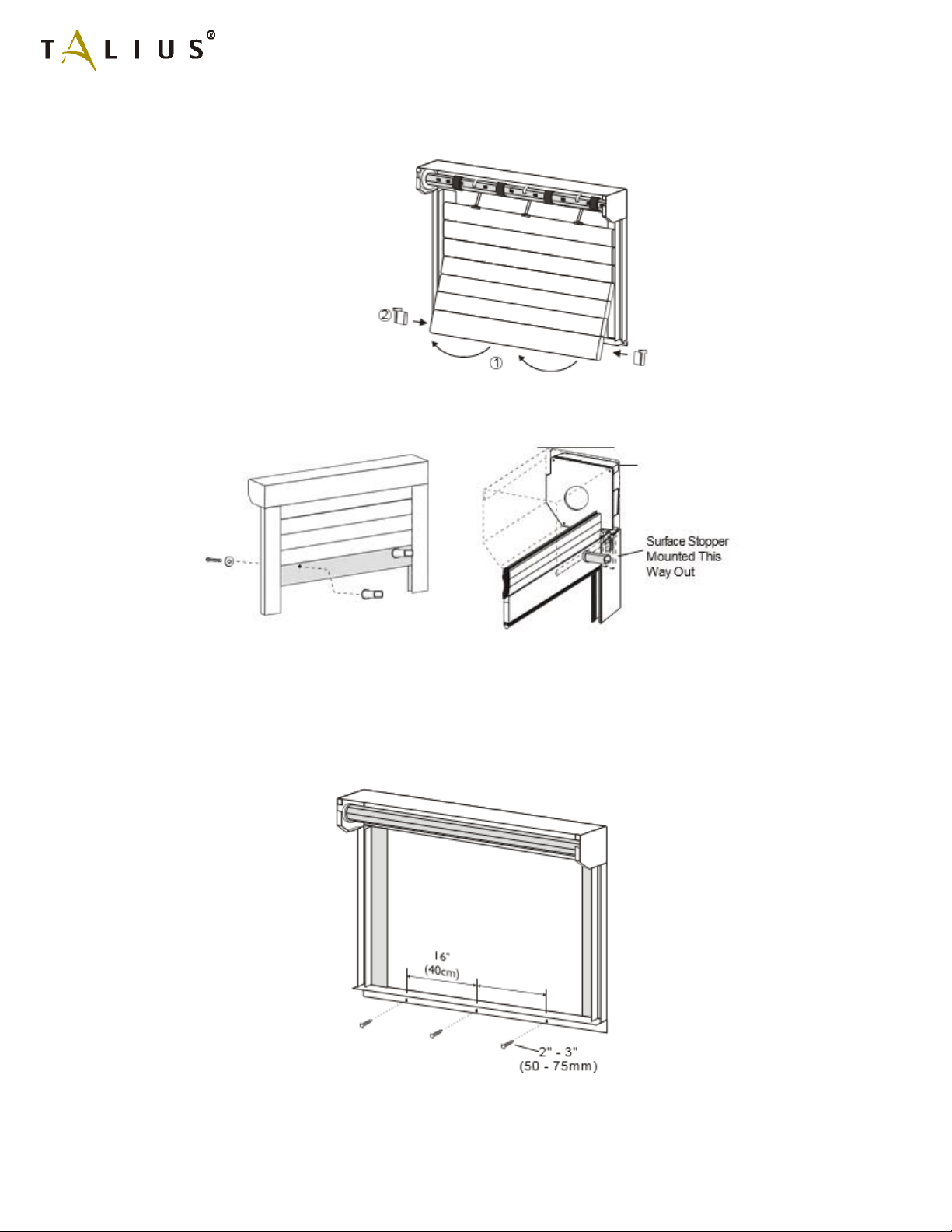 TALIUS®

②

①

Surface Stopper Mounted This Way Out

16"
(40cm)

2" - 3"
(50 - 75mm)