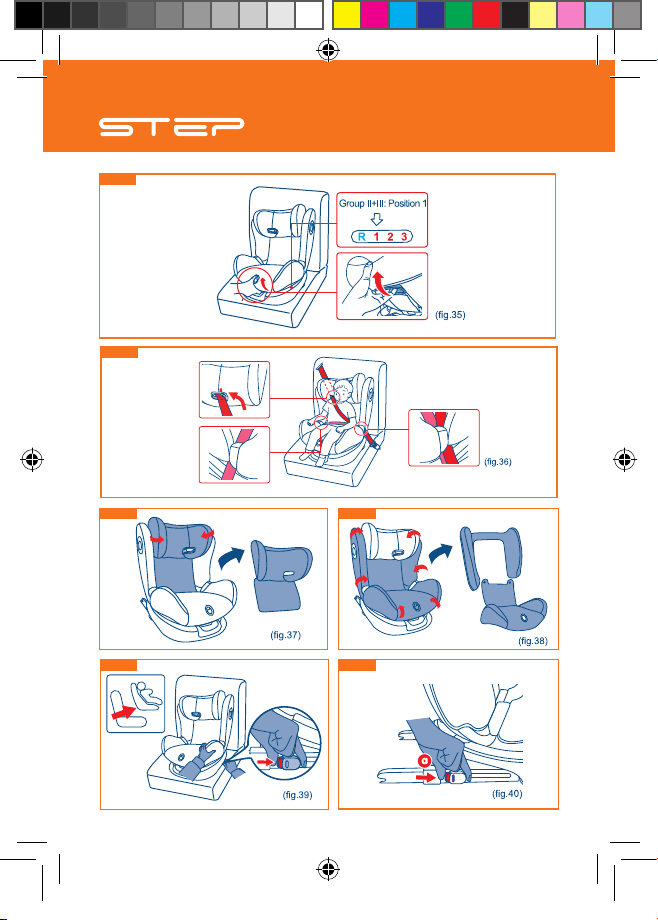 STEP

Group II+III: Position 1

R 1 2 3

(fig.35)

(fig.36)

(fig.37)

(fig.38)

(fig.39)

a

(fig.40)