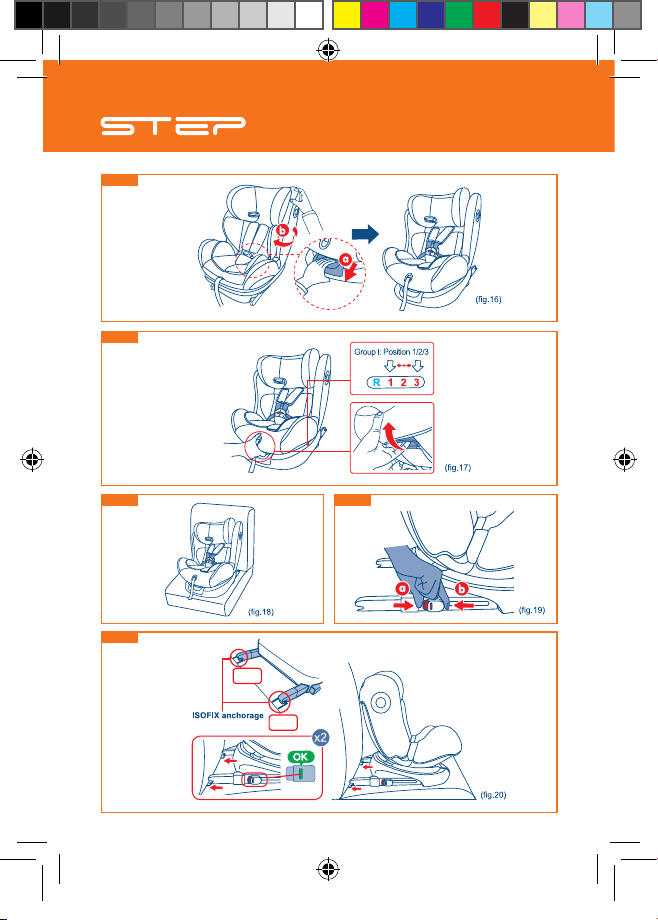 STEP

b

a

(fig.16)

Group I: Position 1/2/3

R 1 2 3

(fig.17)

(fig.18)

a

b

(fig.19)

ISOFIX anchorage

x2

OK

(fig.20)