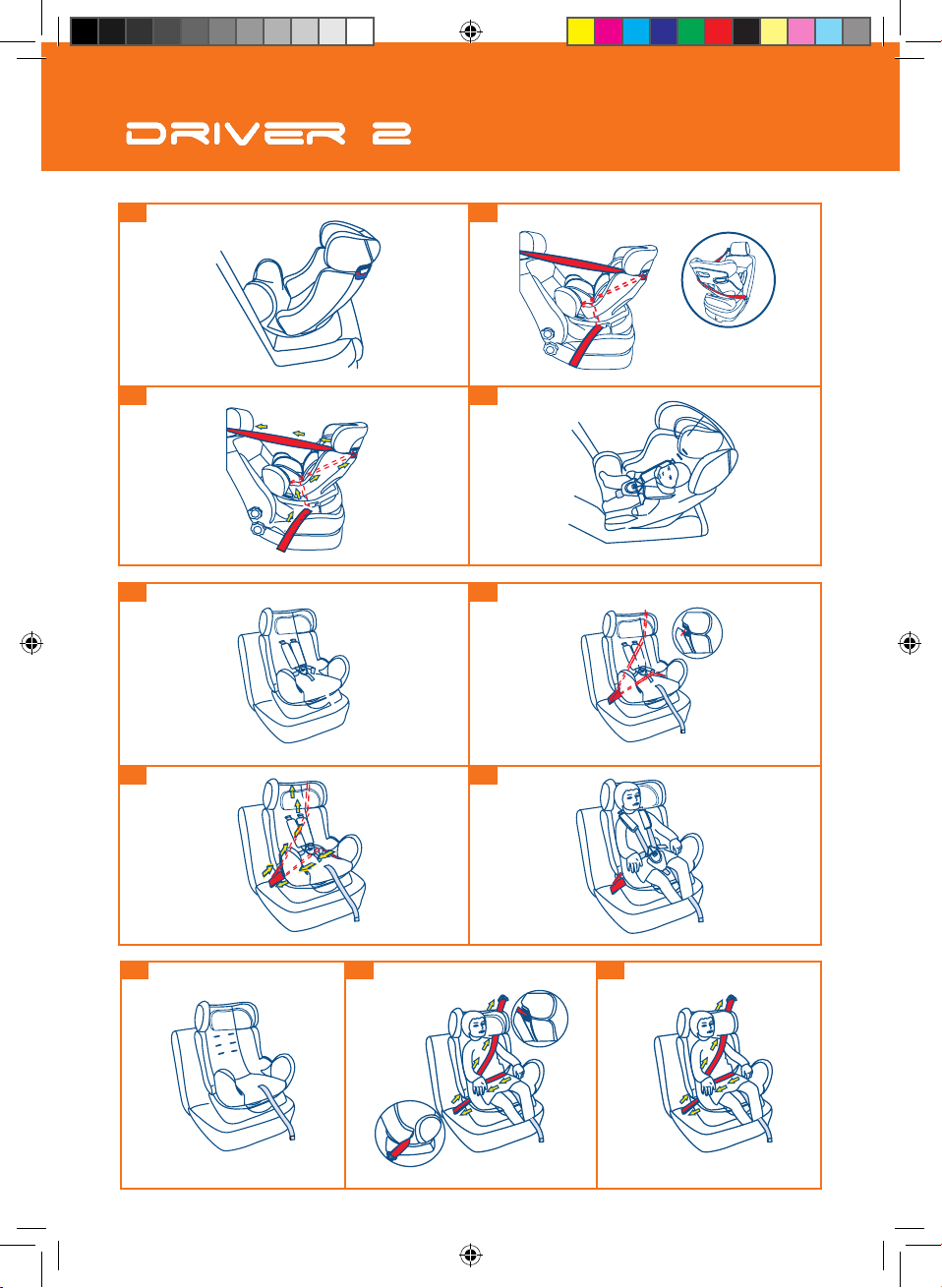 DRIVER 2