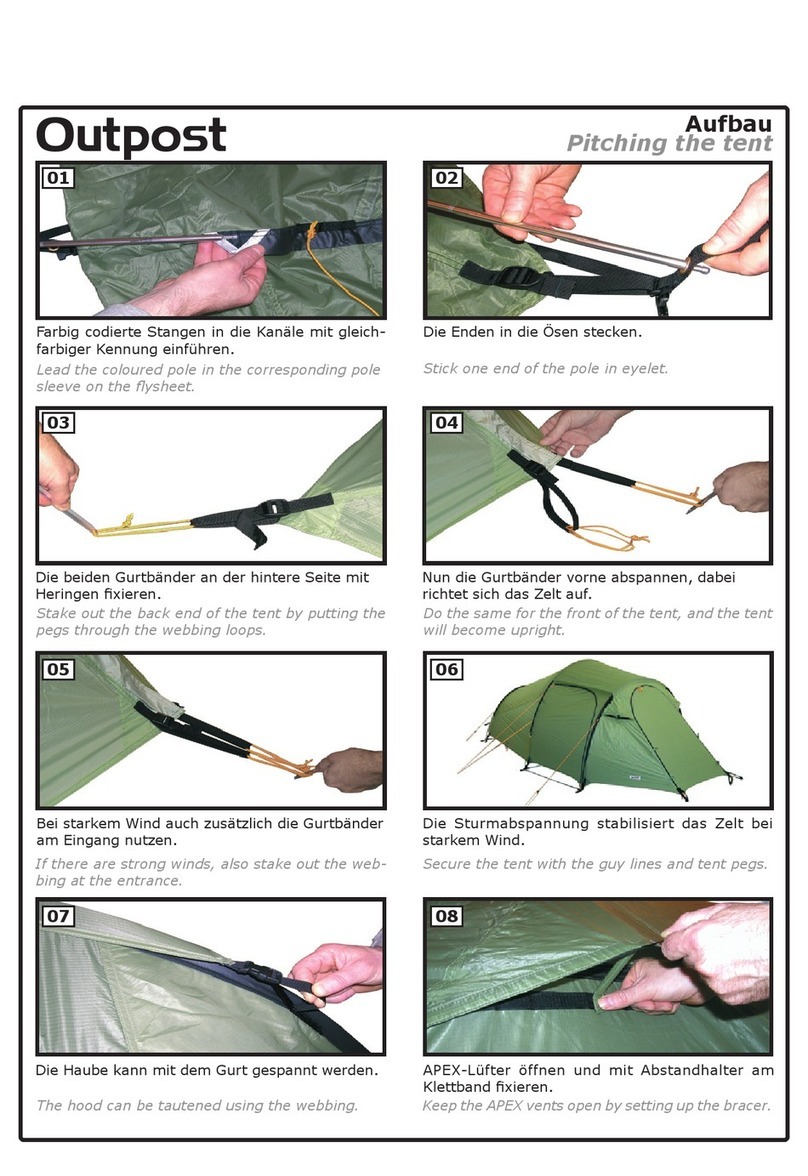 Outpost

Aufbau
Pitching the tent

01

Farbig codierte Stangen in die Kanäle mit gleichfarbiger Kennung einführen.
Lead the coloured pole in the corresponding pole sleeve on the flysheet.

02

Die Enden in die Ösen stecken.
Stick one end of the pole in eyelet.

03

Die beiden Gurtbänder an der hintere Seite mit Heringen fixieren.
Stake out the back end of the tent by putting the pegs through the webbing loops.

04

Nun die Gurtbänder vorne abspannen, dabei richtet sich das Zelt auf.
Do the same for the front of the tent, and the tent will become upright.

05

Bei starkem Wind auch zusätzlich die Gurtbänder am Eingang nutzen.
If there are strong winds, also stake out the webbing at the entrance.

06

Die Sturmabspannung stabilisiert das Zelt bei starkem Wind.
Secure the tent with the guy lines and tent pegs.

07

Die Haube kann mit dem Gurt gespannt werden.
The hood can be tautened using the webbing.

08

APEX-Lüfter öffnen und mit Abstandhalter am Klettband fixieren.
Keep the APEX vents open by setting up the bracer.