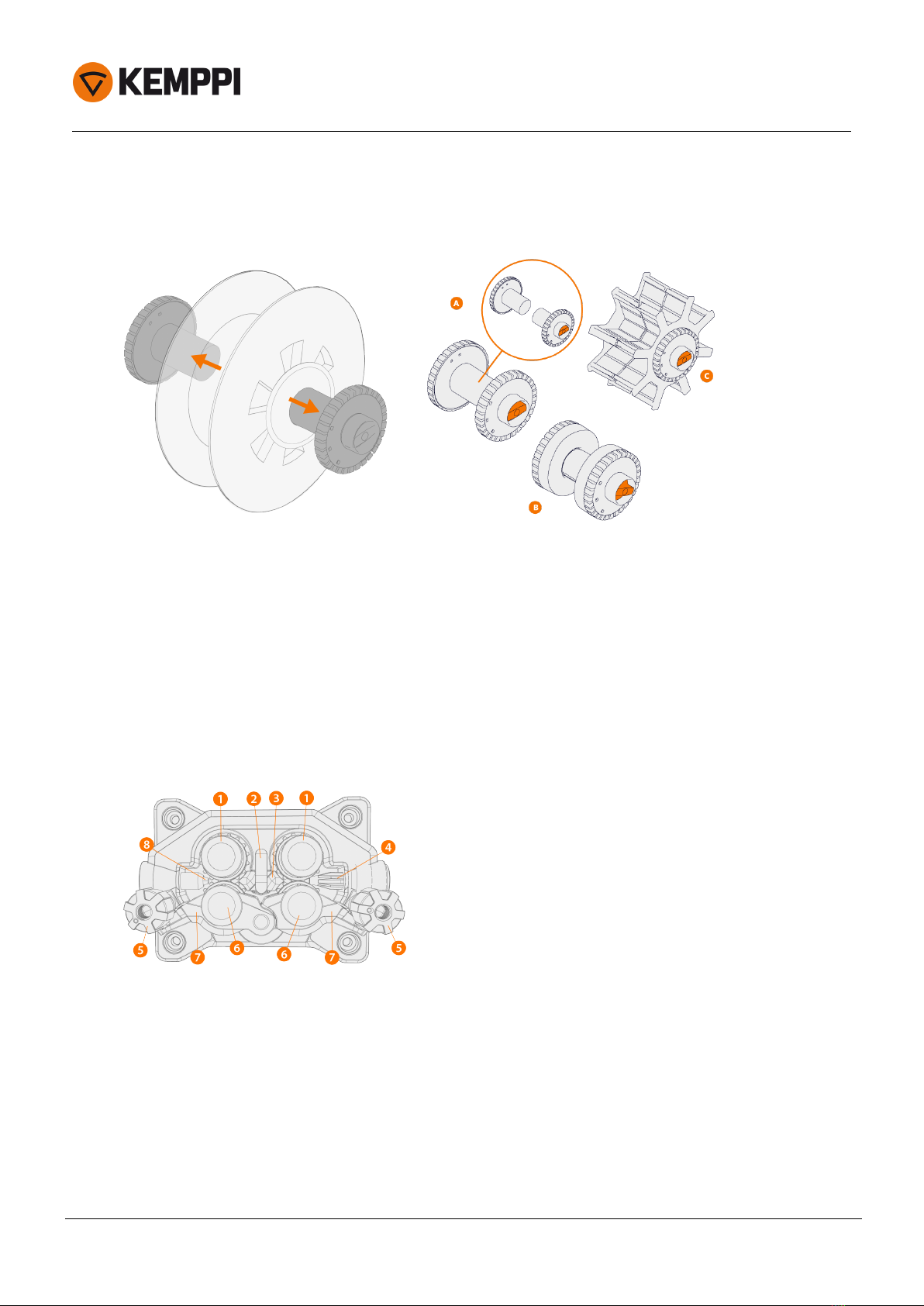 KEMPPI

A

C

B

1 2 3 1

8

4

5

7

6

6

7

5