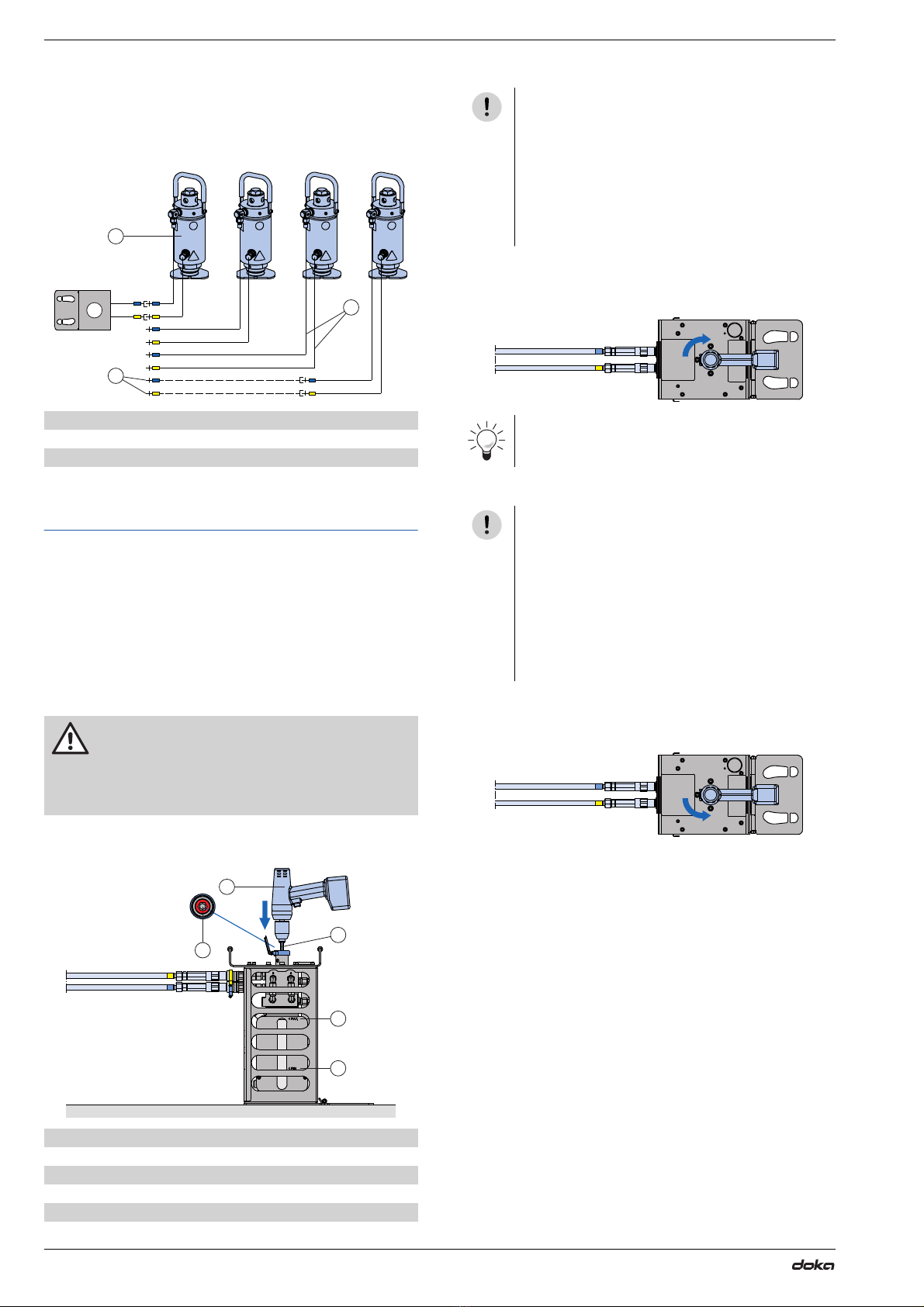 doka