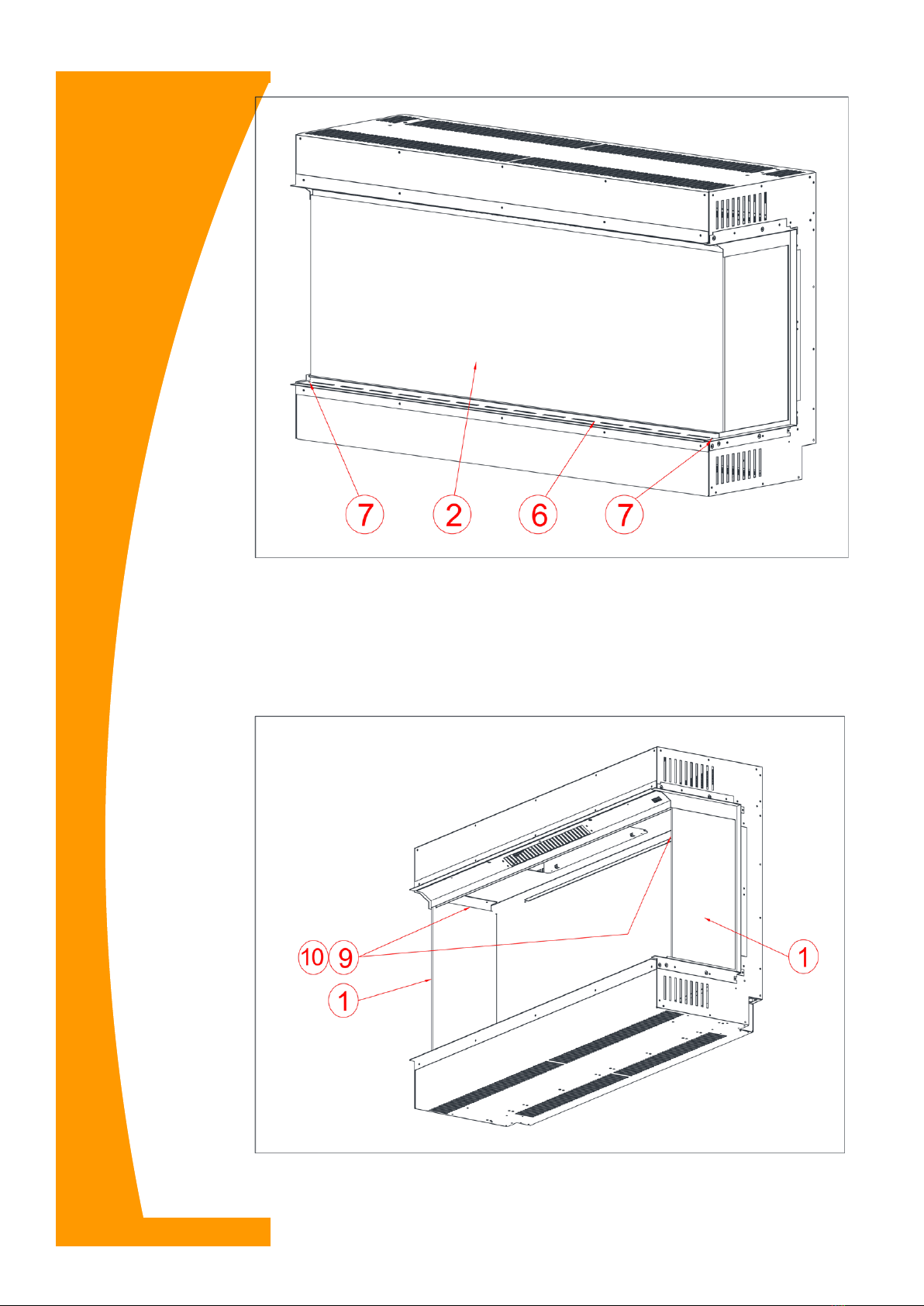 7 2 6 7

10 9
1
1