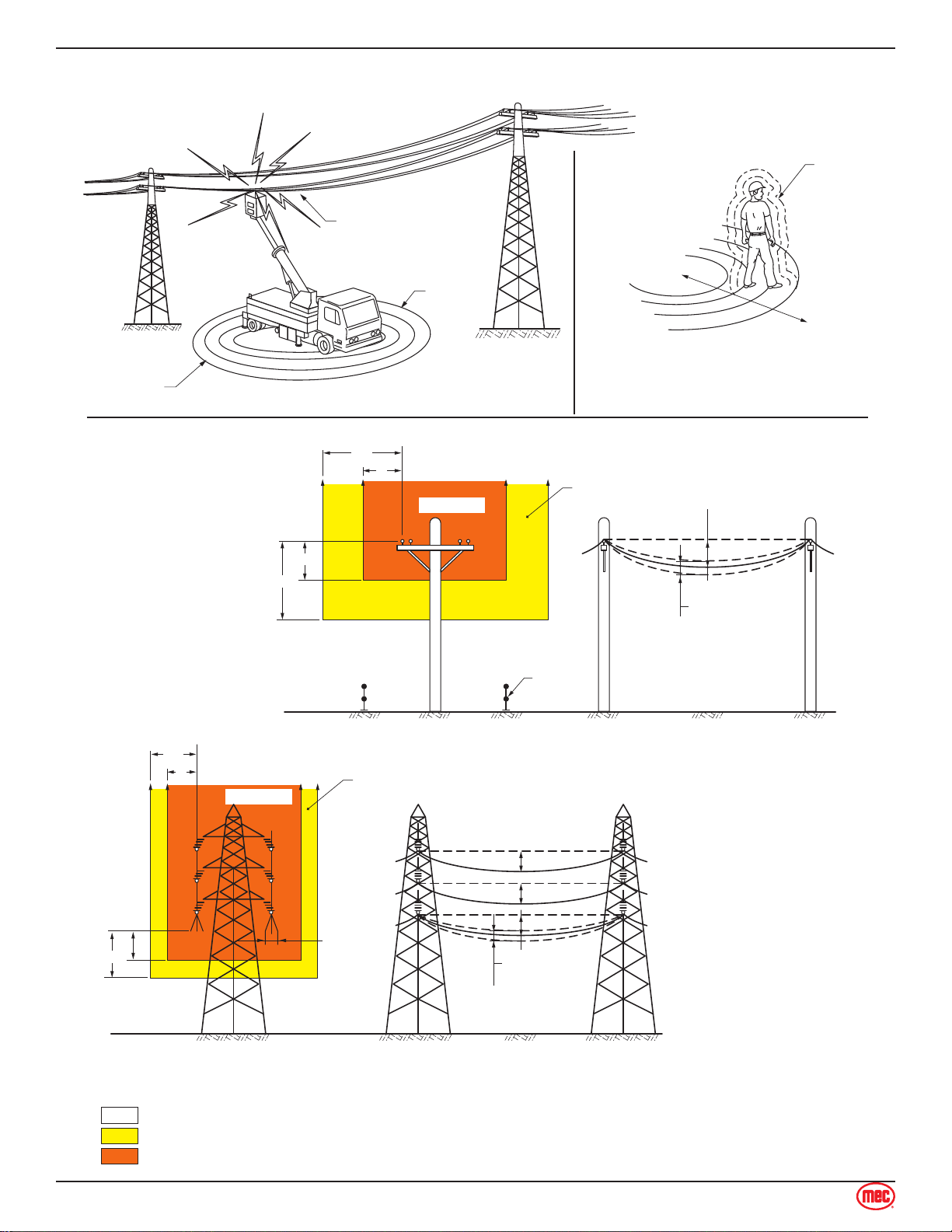 mec