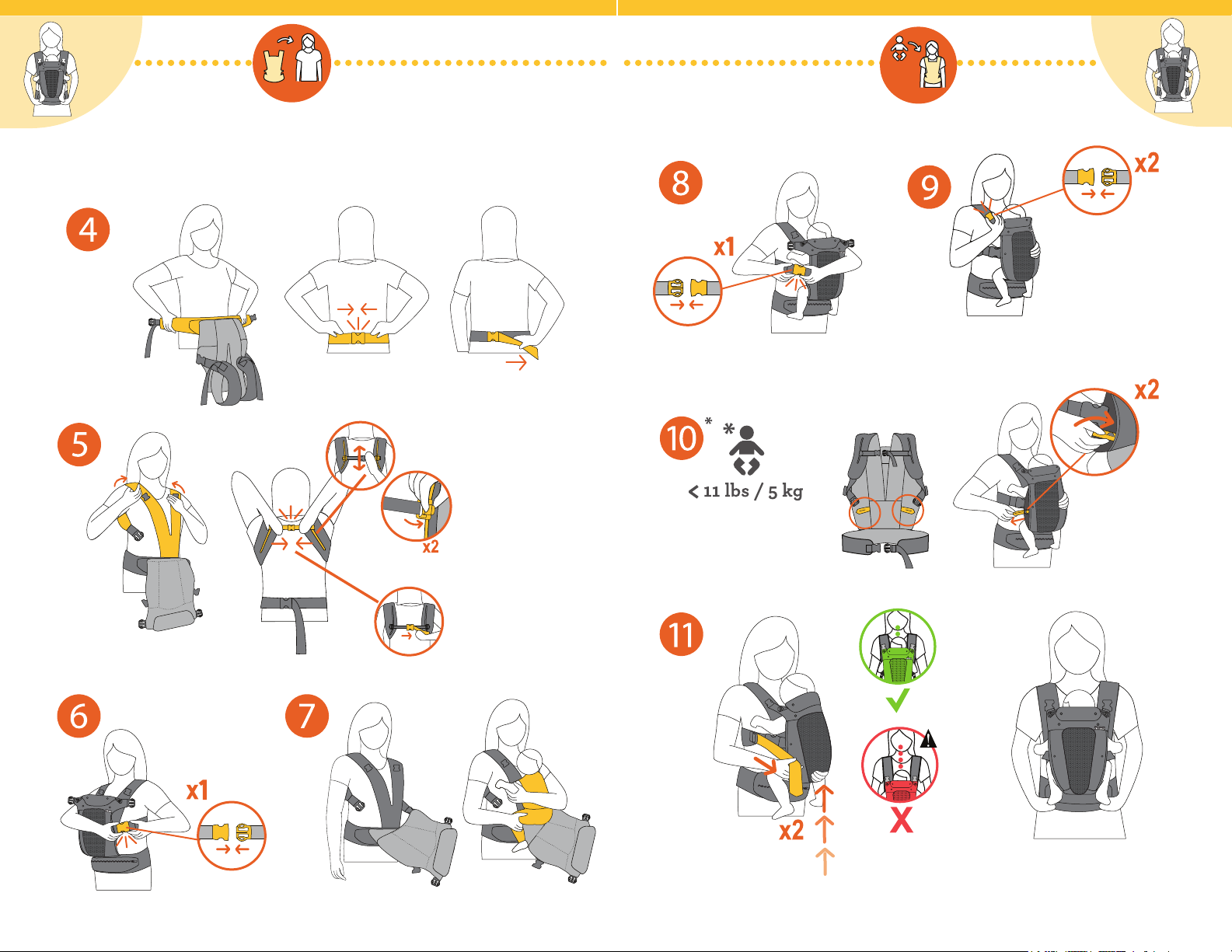 4

5

x2

6

x1

7

8

x1

9

x2

10 *

*

< 11 lbs / 5 kg

x2

11

x2

X