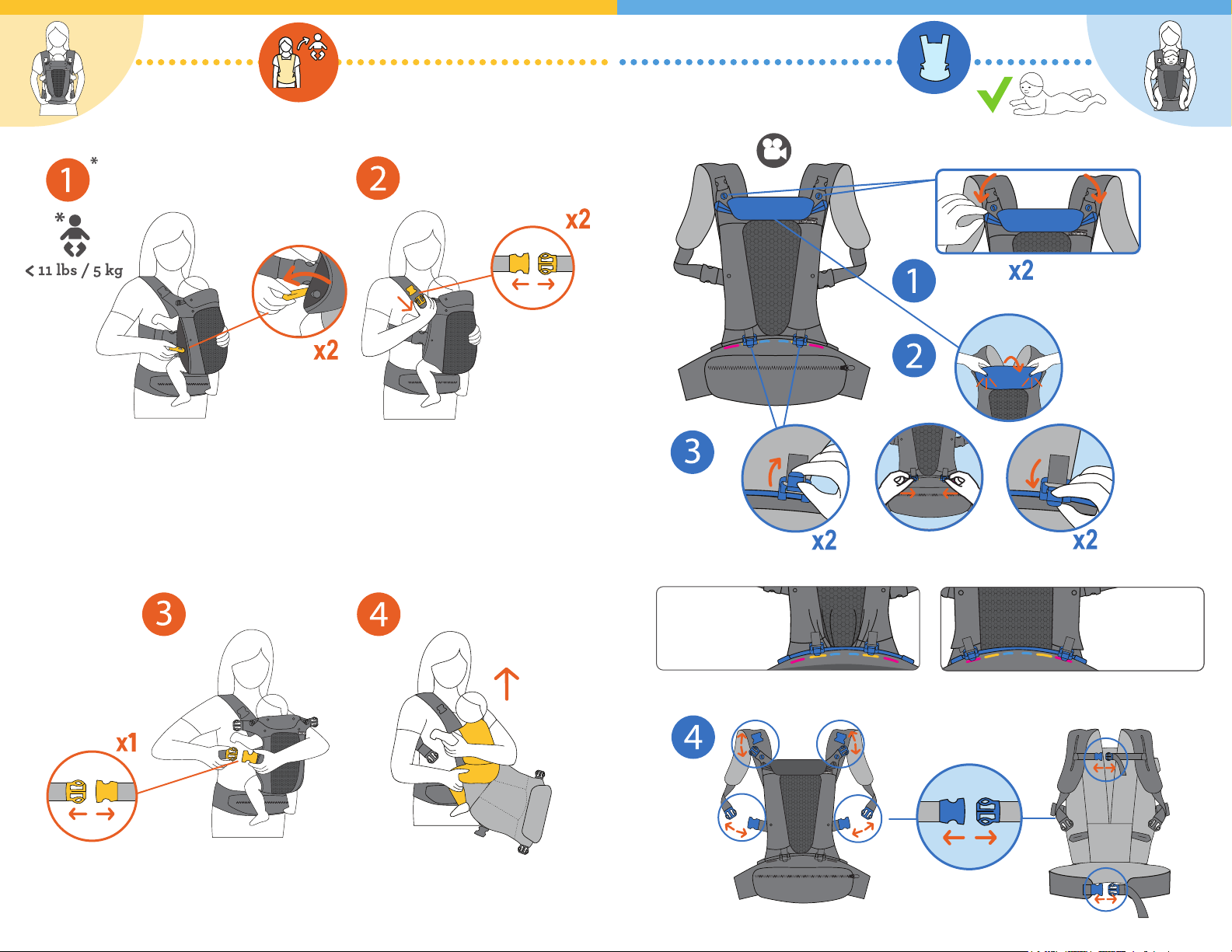 1 *

*

< 11 lbs / 5 kg

x2

2

x2

3

x1

4

1

x2

2

3

x2

x2

4