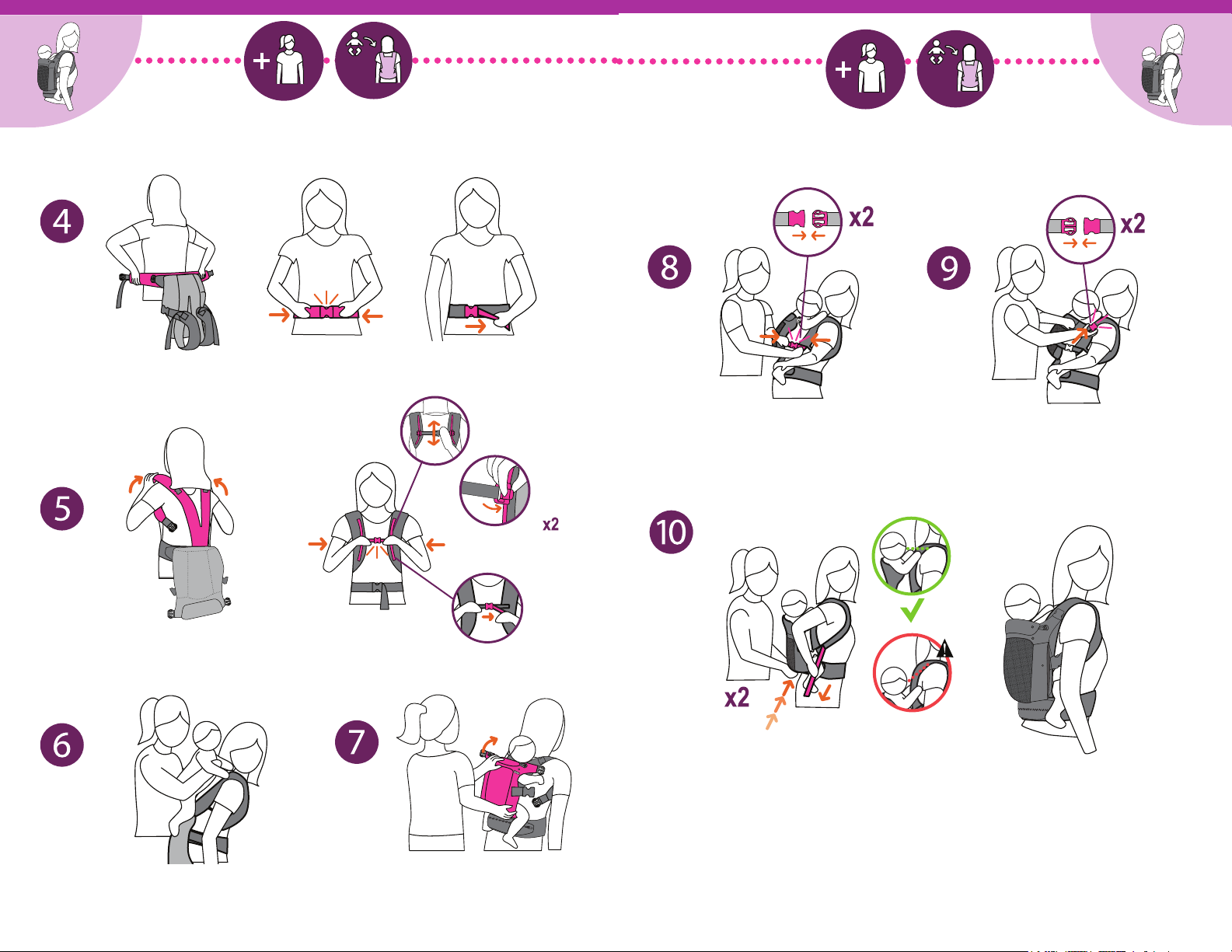 4

5

x2

6

7

8

x2

9

x2

10

x2