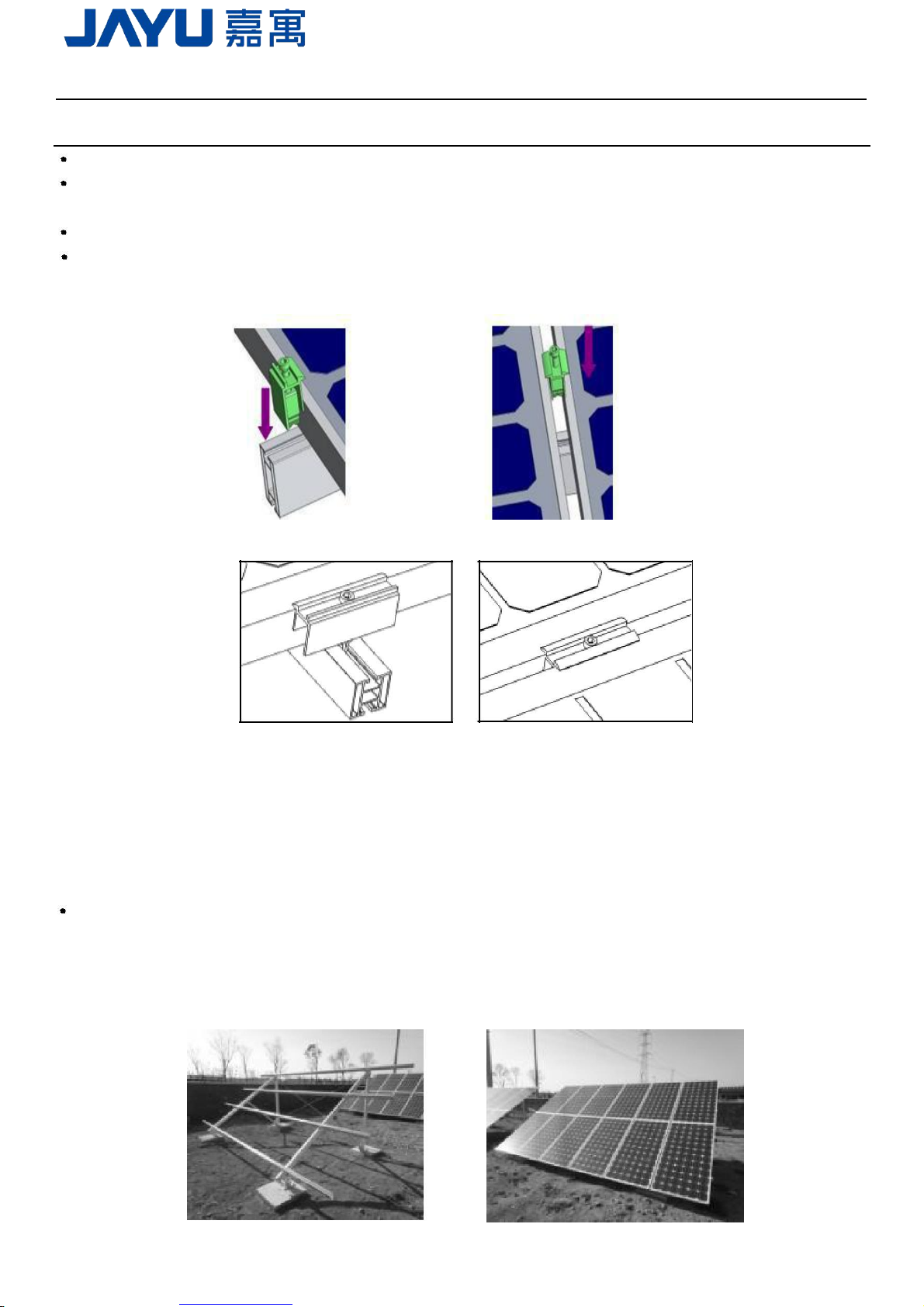 JAYU 嘉寓