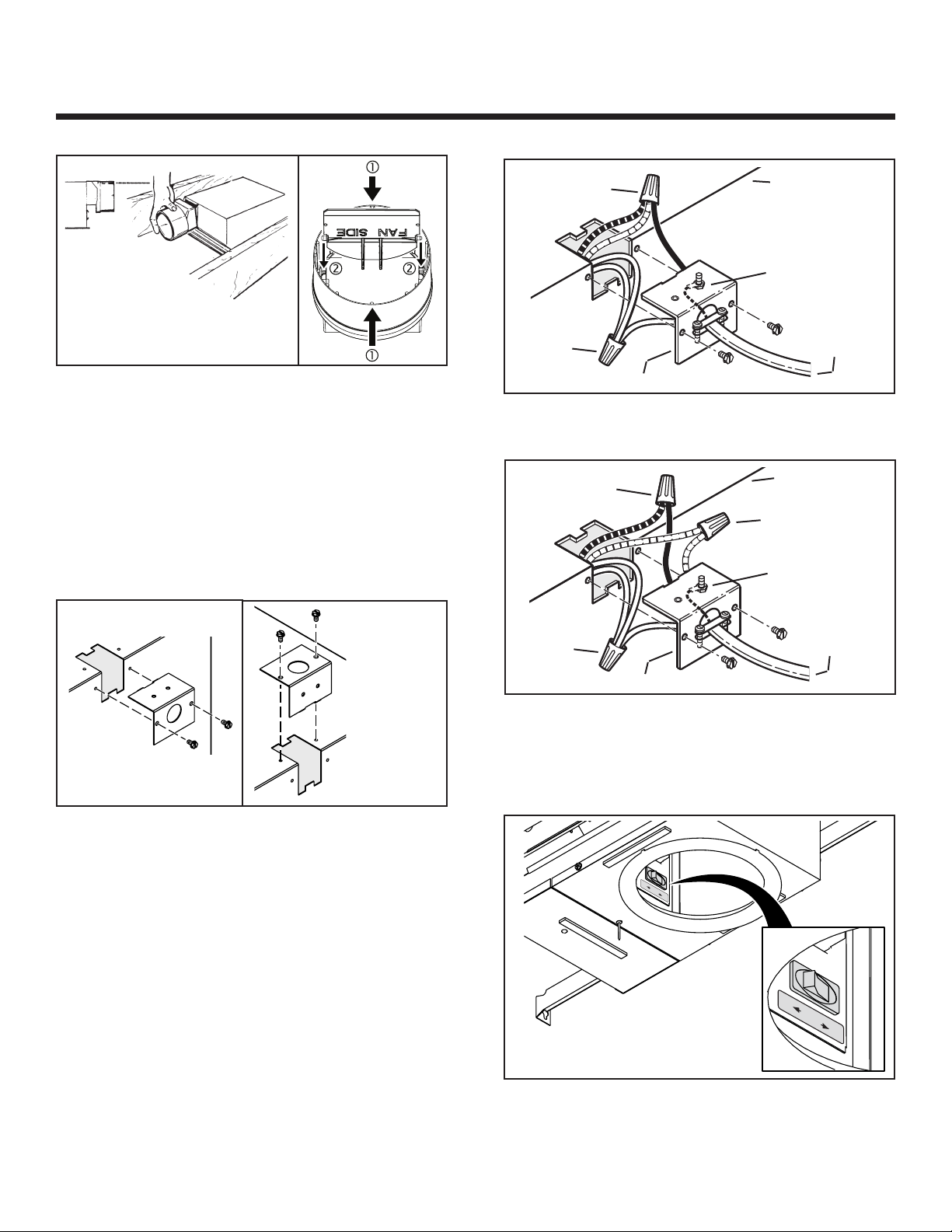 ①

FAN SIDE

②

②

①