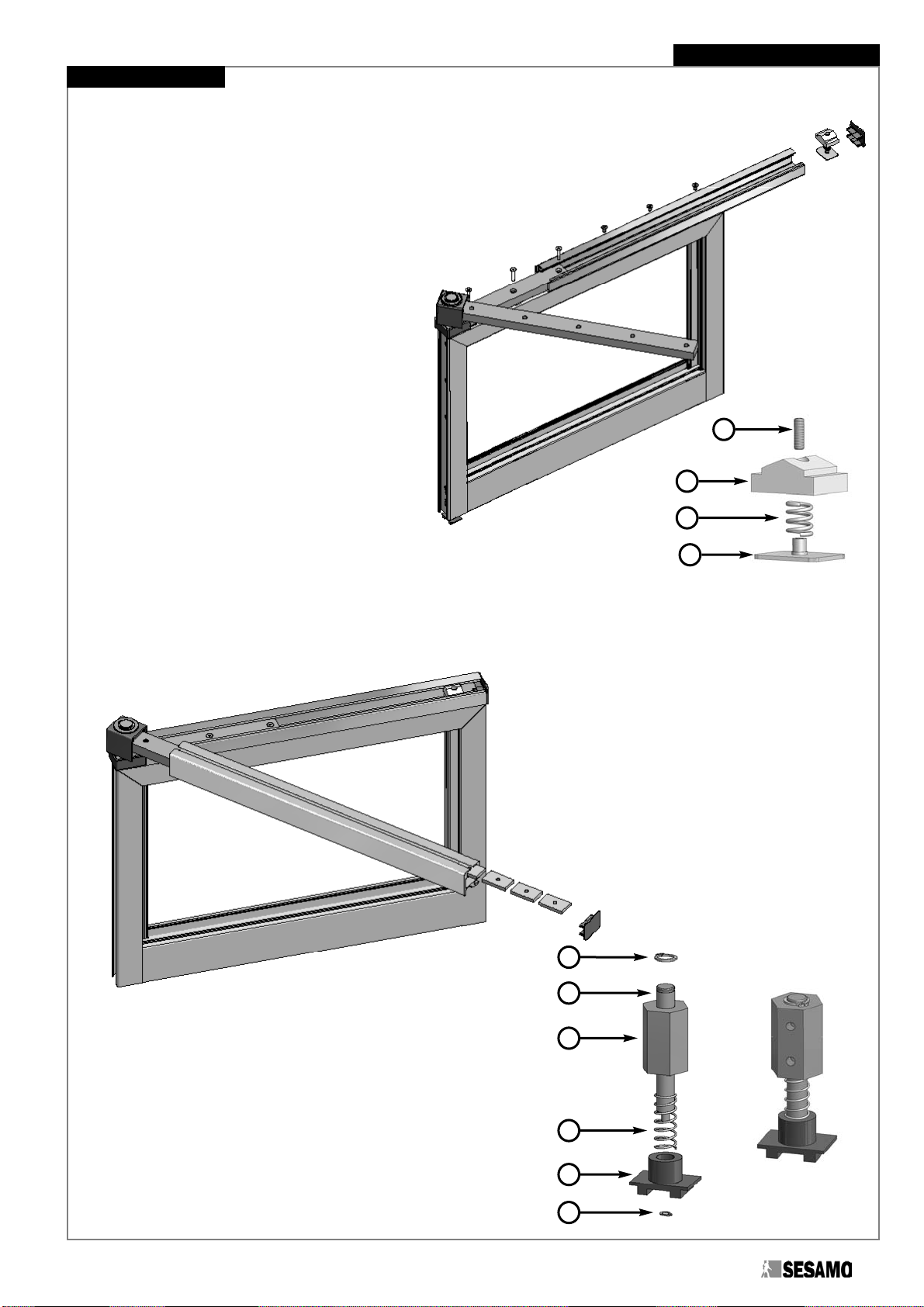 SESAMO