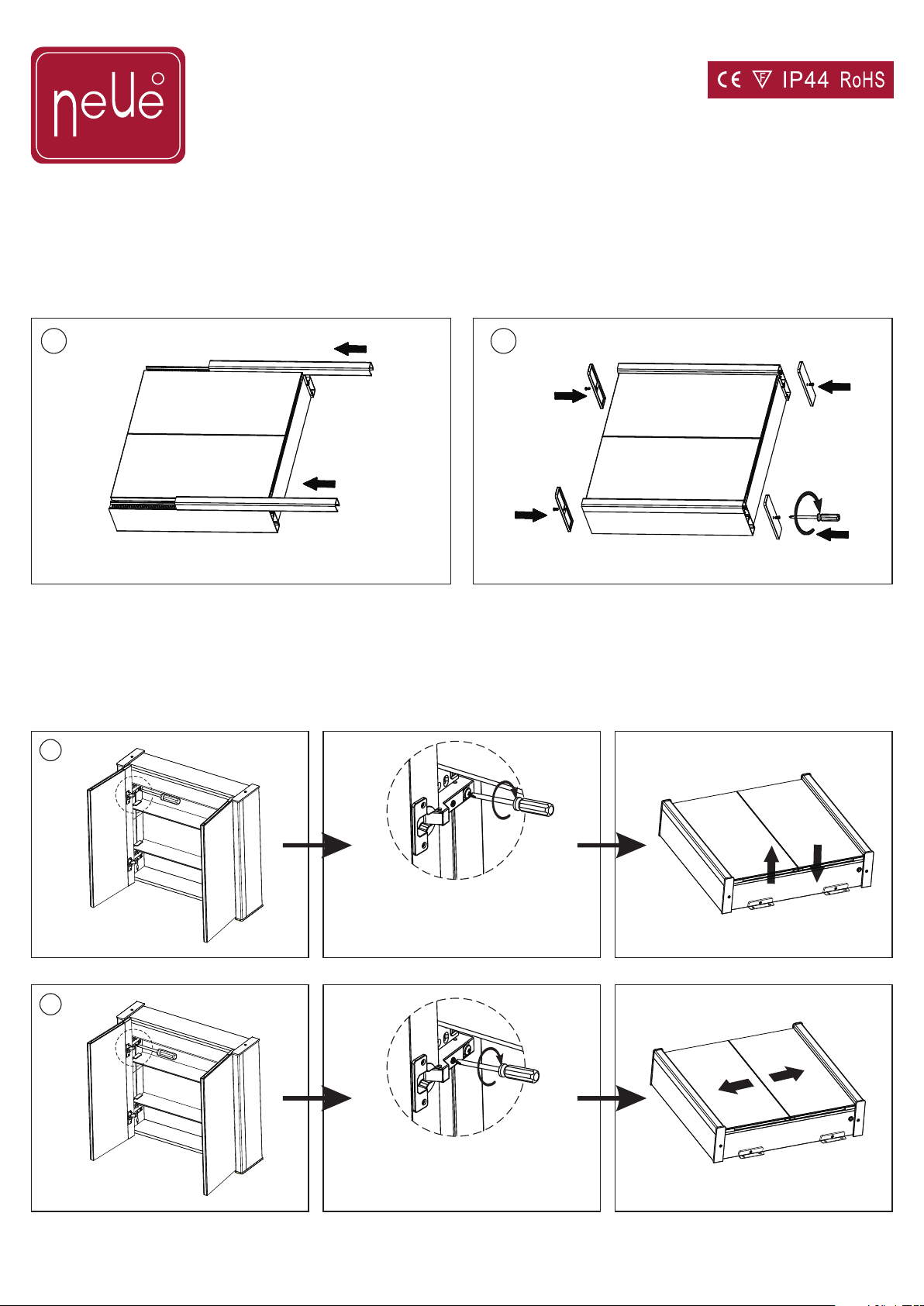 neue

CE IP44 RoHS