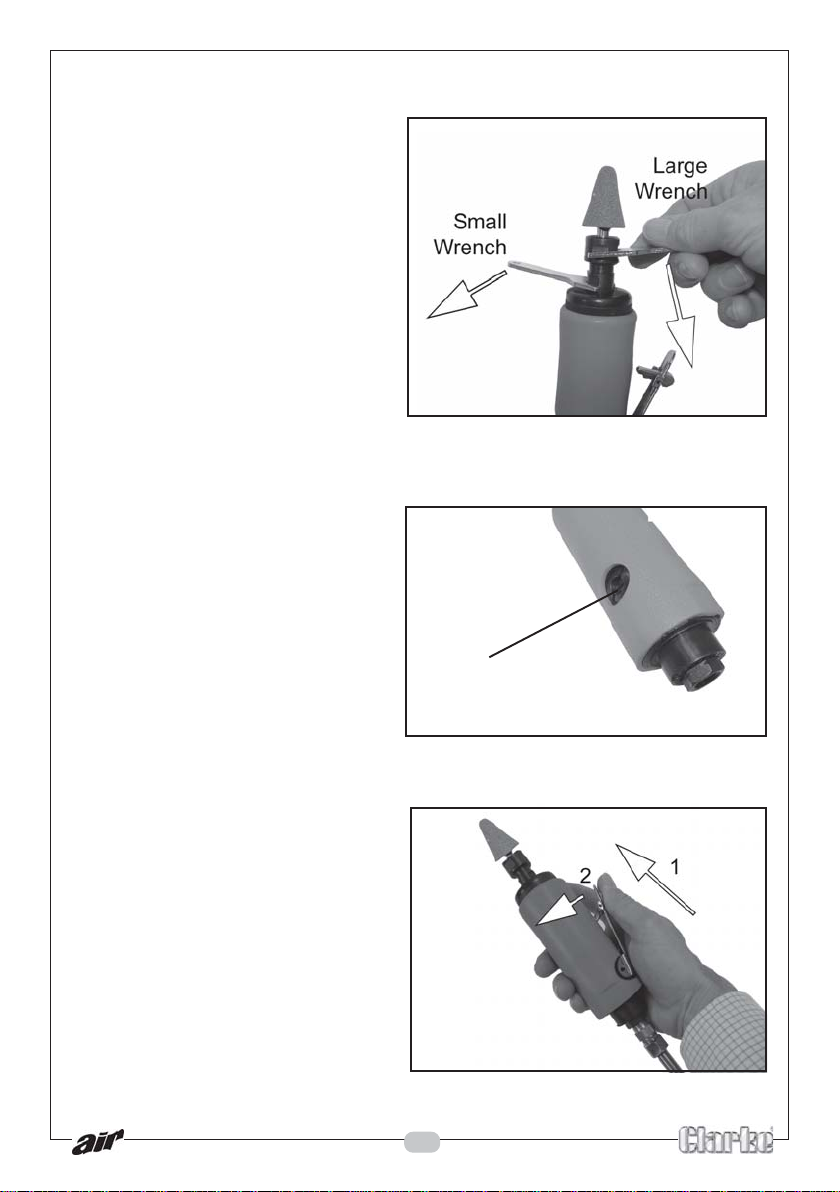 Large Wrench

Small Wrench

2

1

air

Clarke