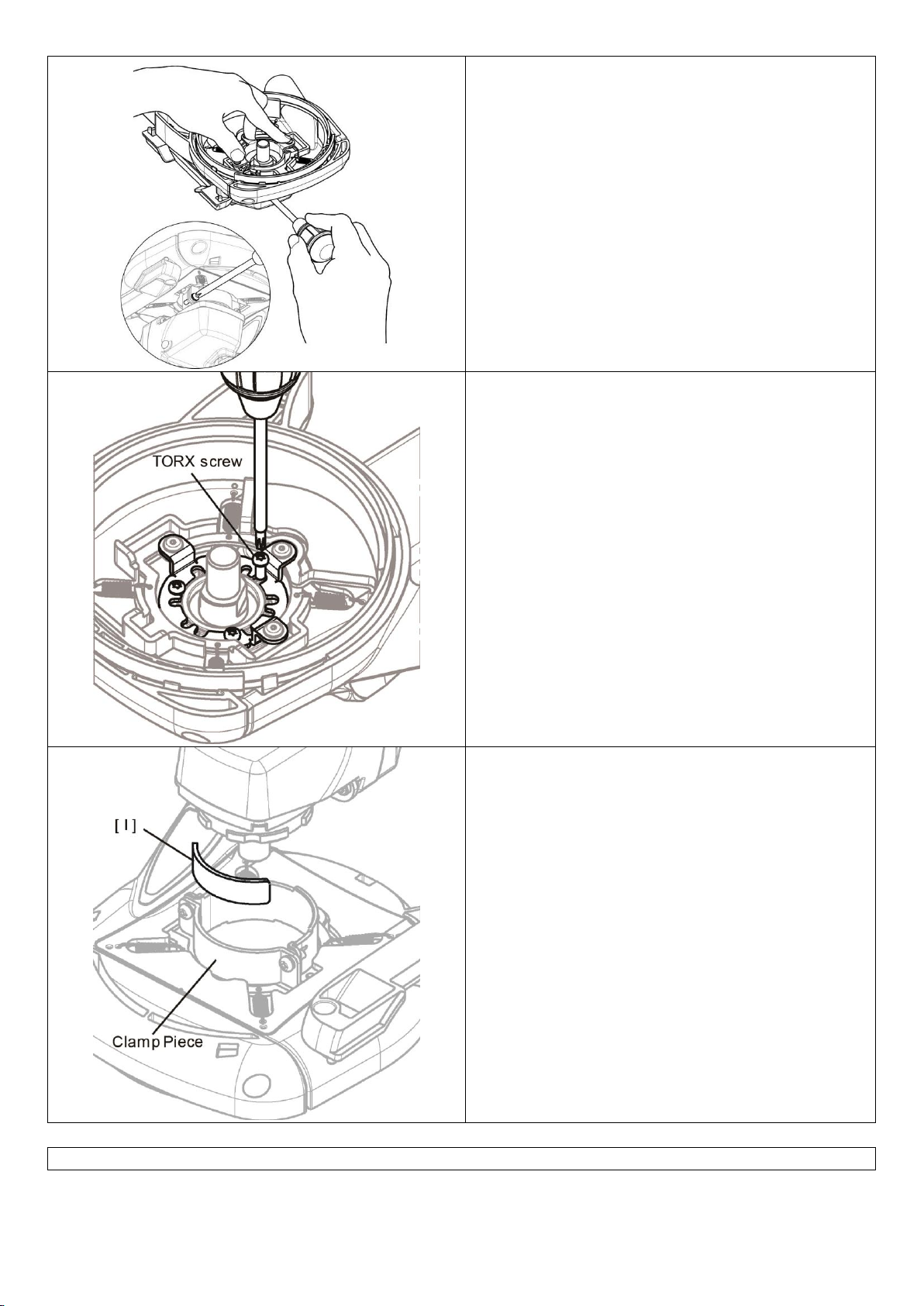 TORX screw

[ I ]

Clamp Piece