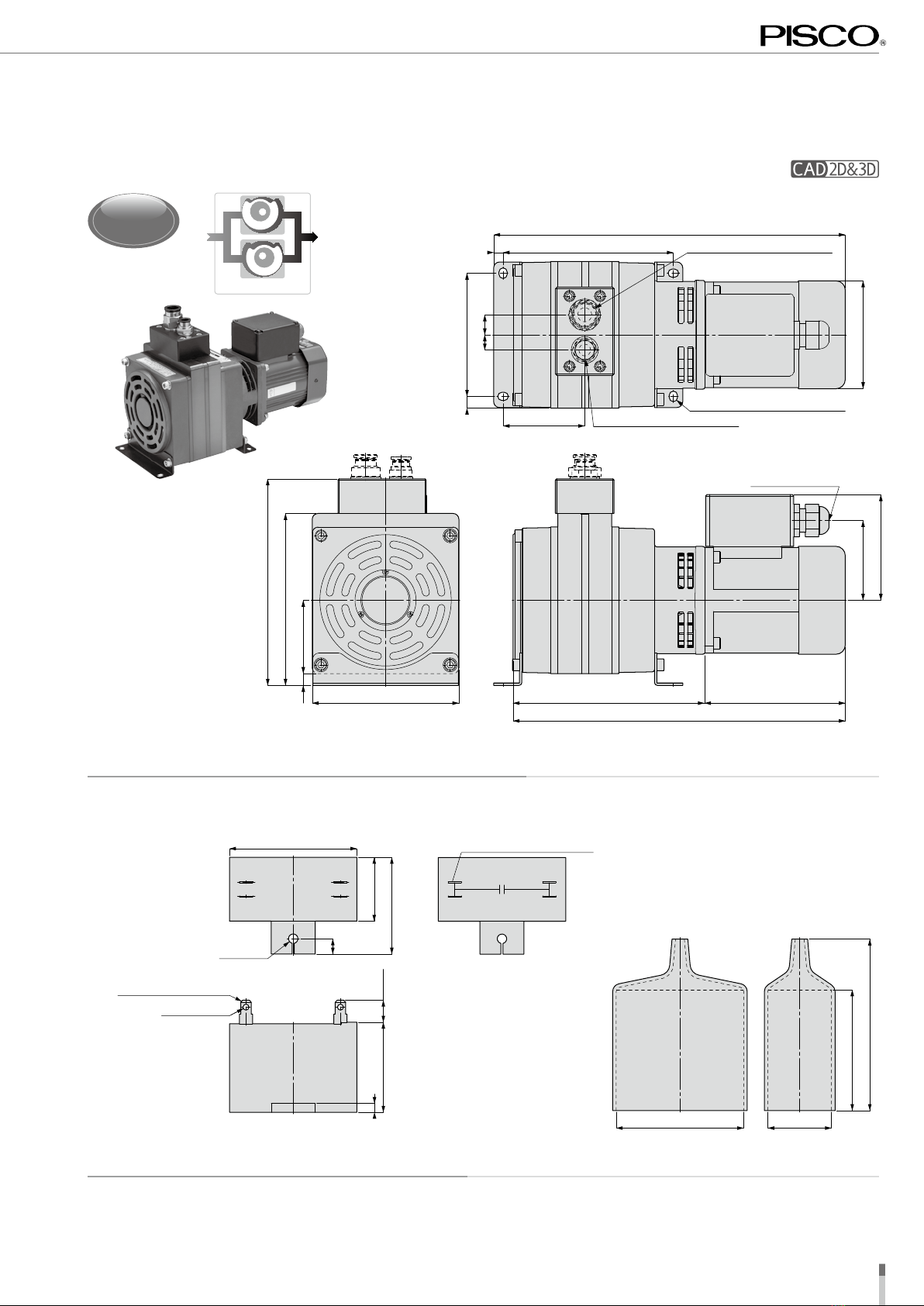 PISCO®

CAD 2D&3D