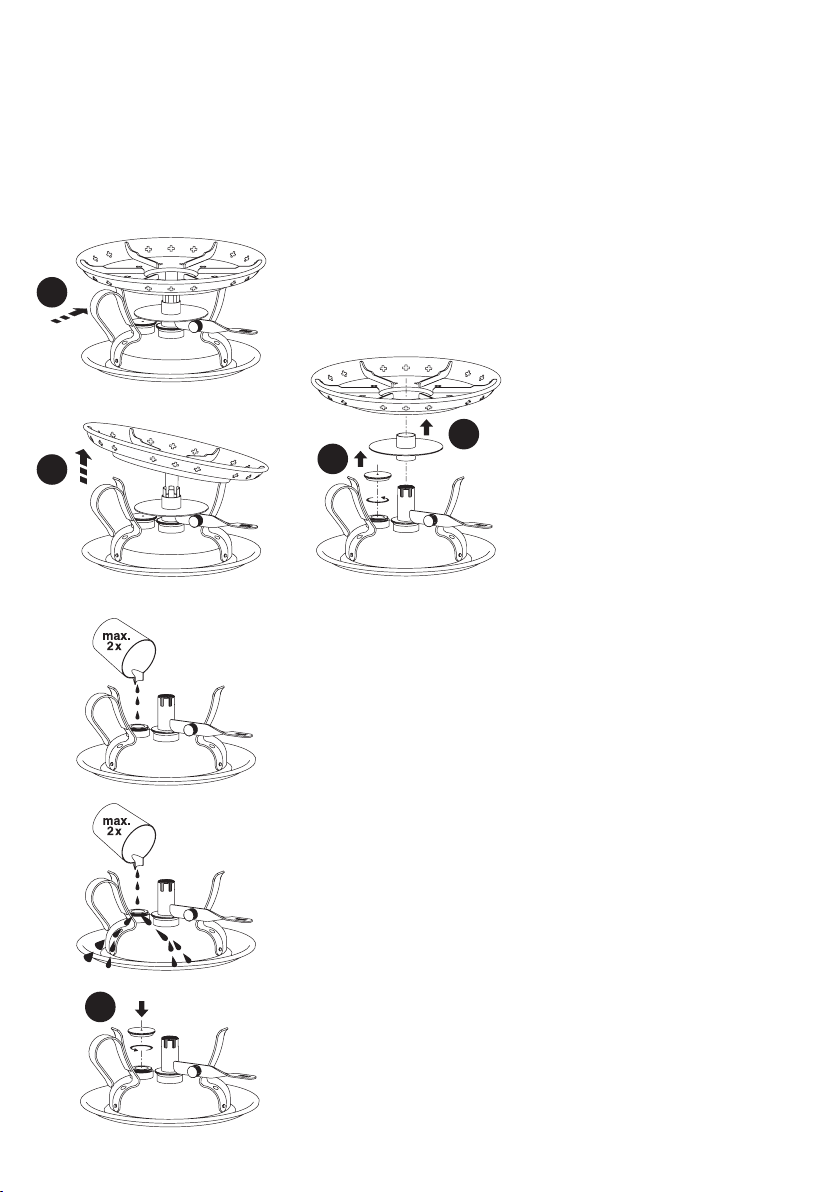 max.
2 x

max.
2 x